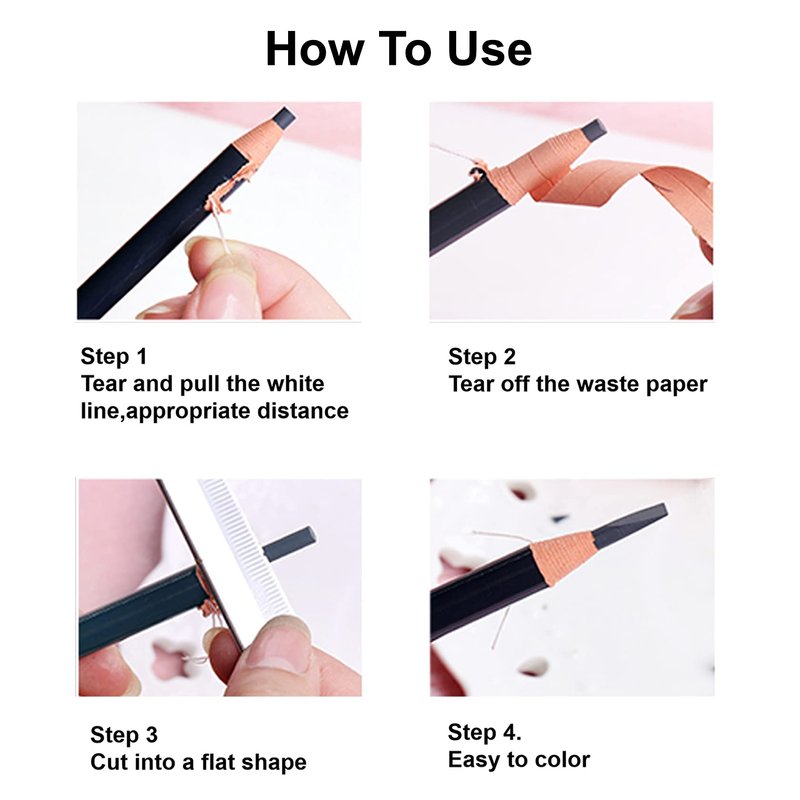 How To Use

Step 1
Tear and pull the white line,appropriate distance

Step 2
Tear off the waste paper

Step 3
Cut into a flat shape

Step 4.
Easy to color