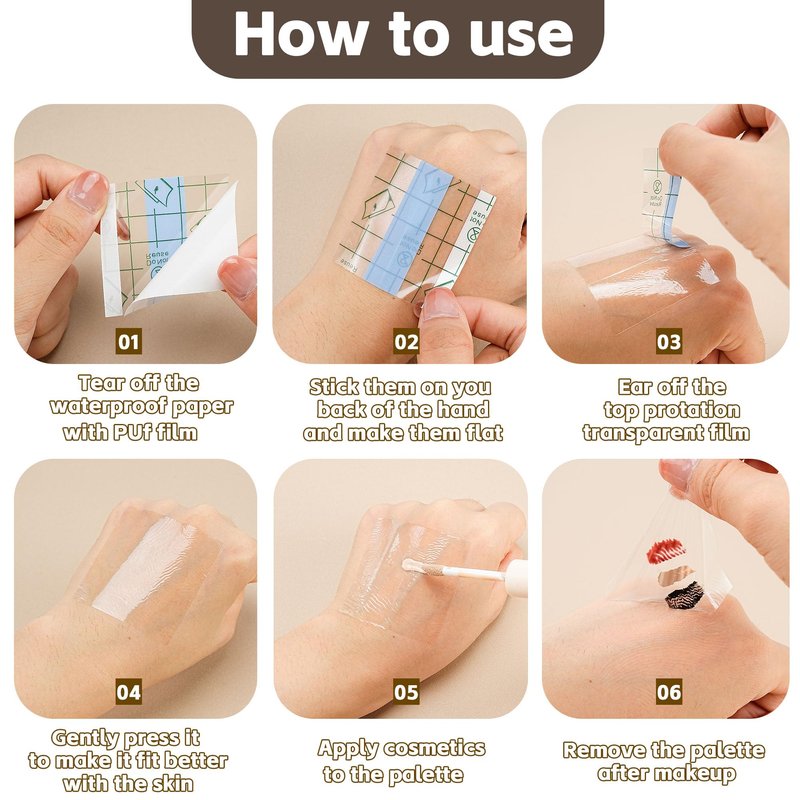 How to use

01
Tear off the waterproof paper with PUf film

02
Stick them on you back of the hand and make them flat

03
Ear off the top protation transparent film

04
Gently press it to make it fit better with the skin

05
Apply cosmetics to the palette

06
Remove the palette after makeup