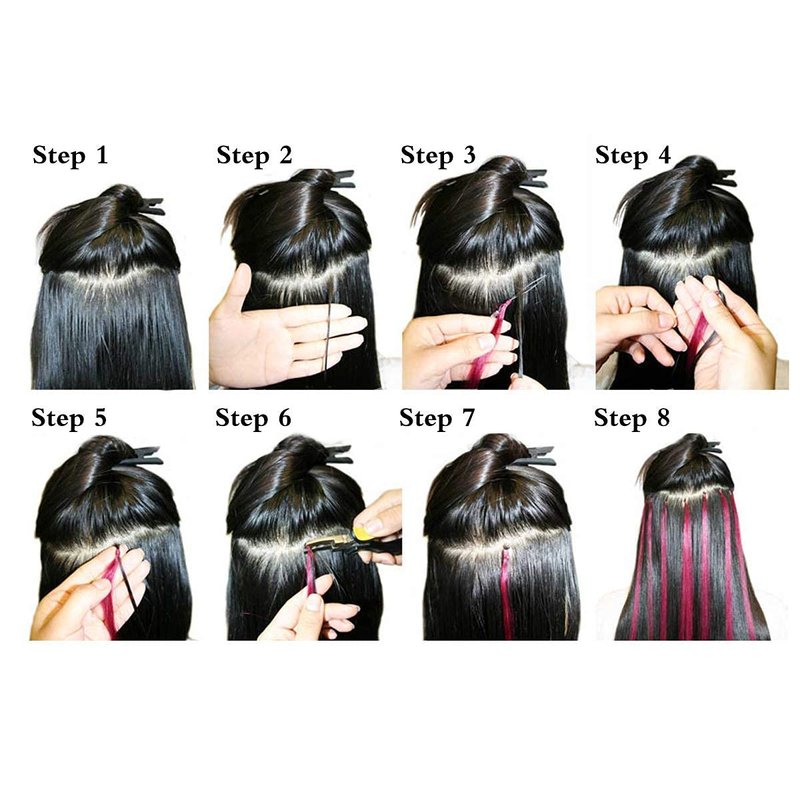 Step 1

Step 2

Step 3

Step 4

Step 5

Step 6

Step 7

Step 8