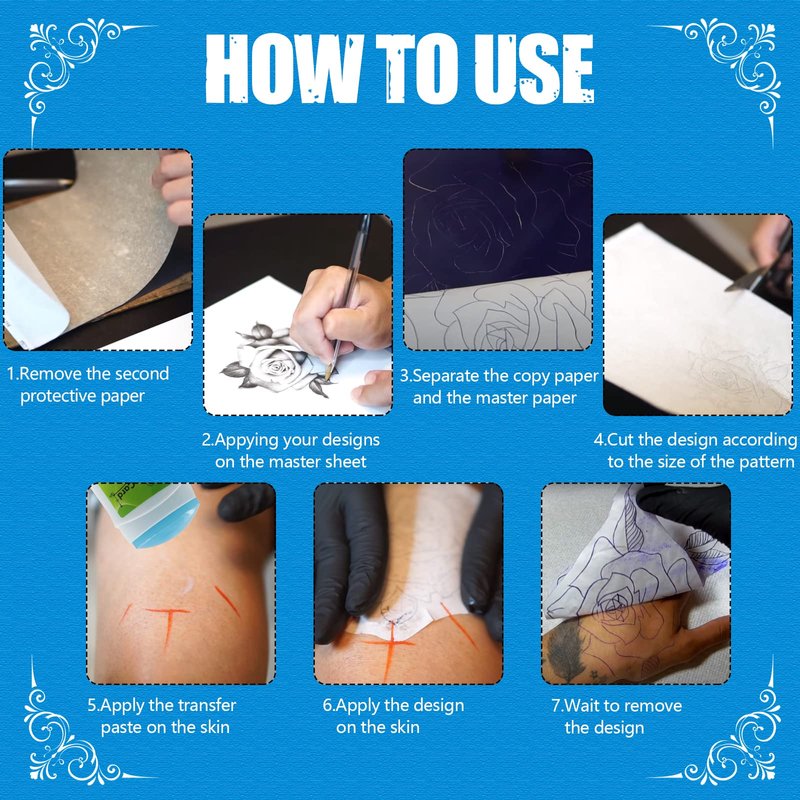 HOW TO USE

1.Remove the second protective paper

2.Appying your designs on the master sheet

3.Separate the copy paper and the master paper

4.Cut the design according to the size of the pattern

5.Apply the transfer paste on the skin

6.Apply the design on the skin

7.Wait to remove the design