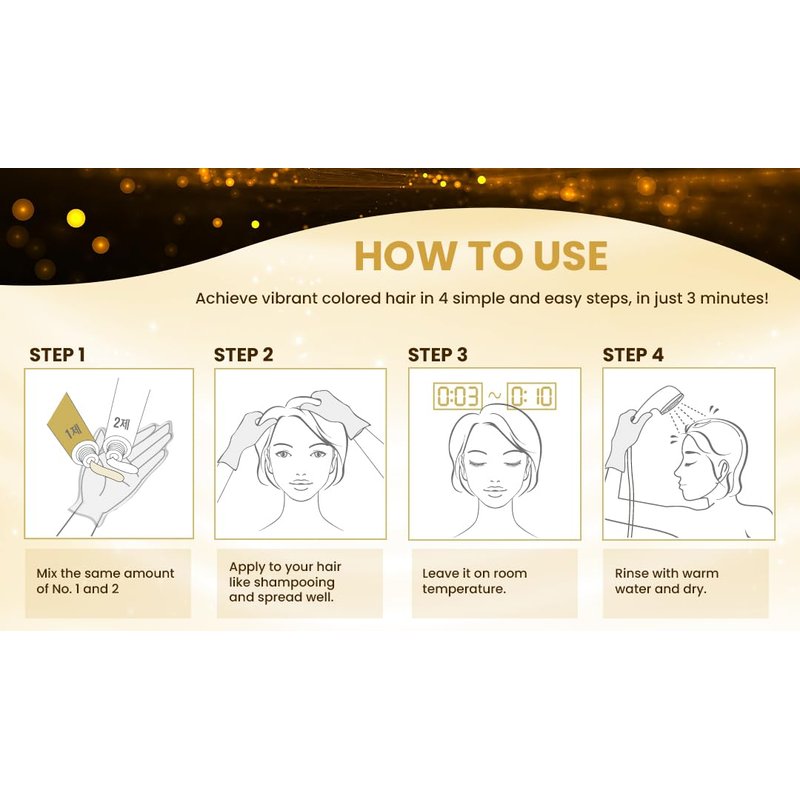 HOW TO USE

Achieve vibrant colored hair in 4 simple and easy steps, in just 3 minutes!

STEP 1

1제

2제

Mix the same amount of No. 1 and 2

STEP 2

Apply to your hair like shampooing and spread well.

STEP 3

0:03 ~ 0:10

Leave it on room temperature.

STEP 4

Rinse with warm water and dry.