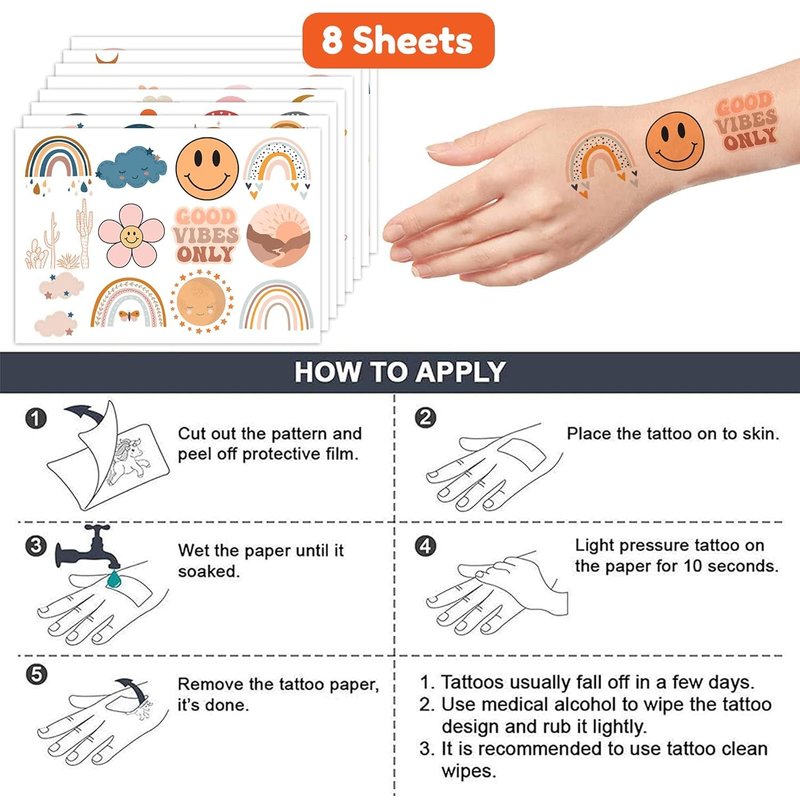 8 Sheets

GOOD VIBES ONLY

GOOD VIBES ONLY

HOW TO APPLY

1
Cut out the pattern and peel off protective film.

2
Place the tattoo on to skin.

3
Wet the paper until it soaked.

4
Light pressure tattoo on the paper for 10 seconds.

5
Remove the tattoo paper, it's done.

1. Tattoos usually fall off in a few days.
2. Use medical alcohol to wipe the tattoo design and rub it lightly.
3. It is recommended to use tattoo clean wipes.