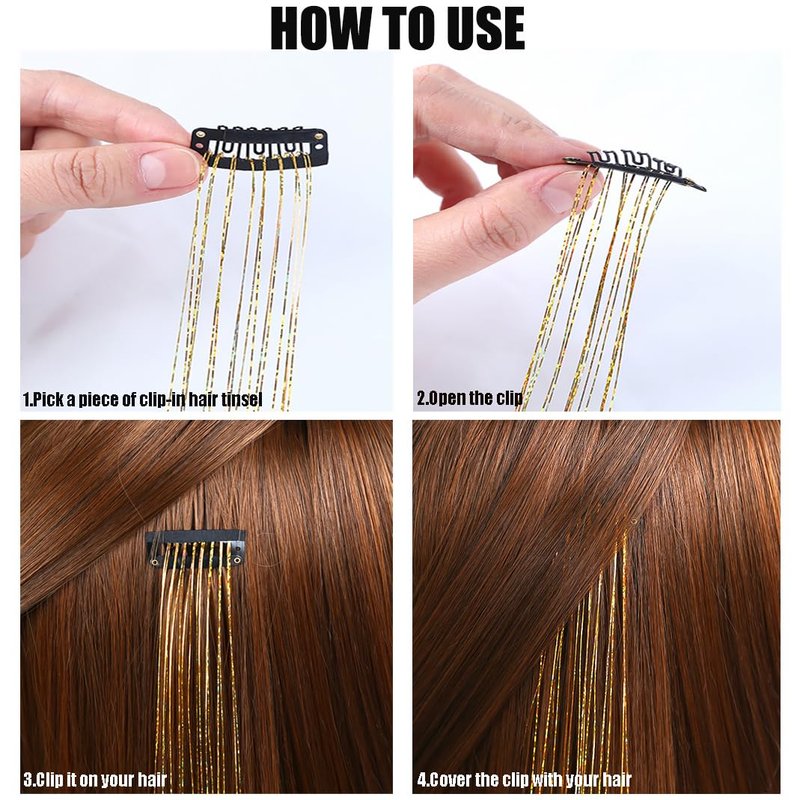 HOW TO USE

1.Pick a piece of clip-in hair tinsel

2.Open the clip

3.Clip it on your hair

4.Cover the clip with your hair