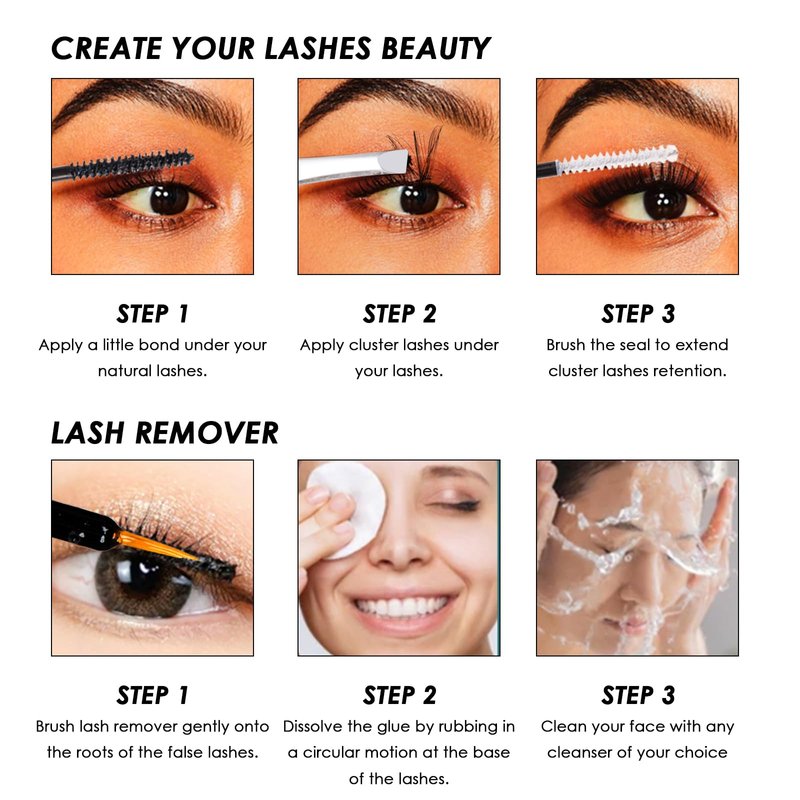 CREATE YOUR LASHES BEAUTY

STEP 1
Apply a little bond under your natural lashes.

STEP 2
Apply cluster lashes under your lashes.

STEP 3
Brush the seal to extend cluster lashes retention.

LASH REMOVER

STEP 1
Brush lash remover gently onto the roots of the false lashes.

STEP 2
Dissolve the glue by rubbing in a circular motion at the base of the lashes.

STEP 3
Clean your face with any cleanser of your choice