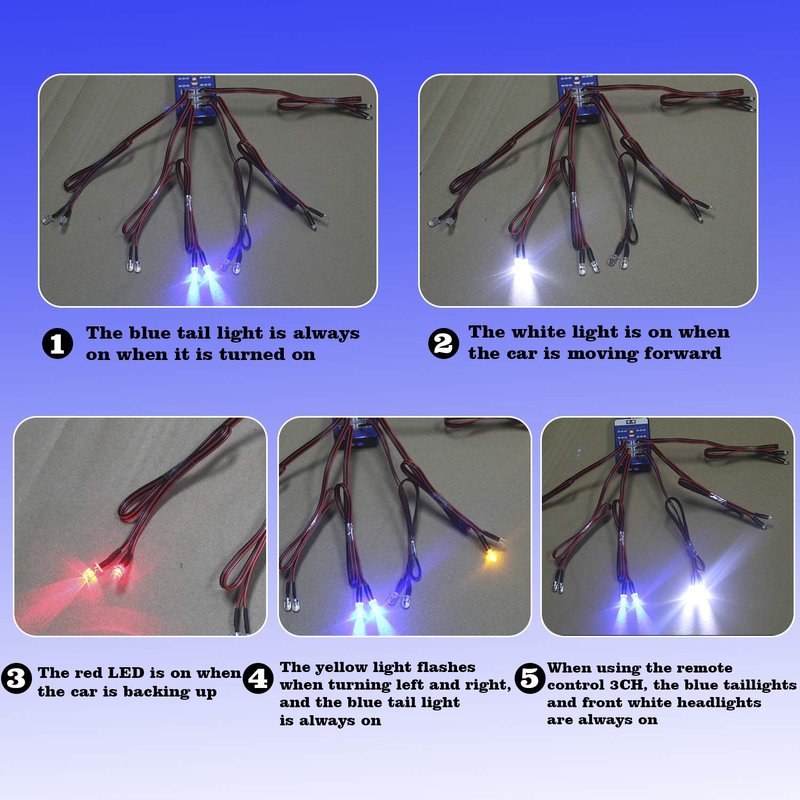 1 The blue tail light is always on when it is turned on

2 The white light is on when the car is moving forward

3 The red LED is on when the car is backing up

4 The yellow light flashes when turning left and right, and the blue tail light is always on

5 When using the remote control 3CH, the blue taillights and front white headlights are always on