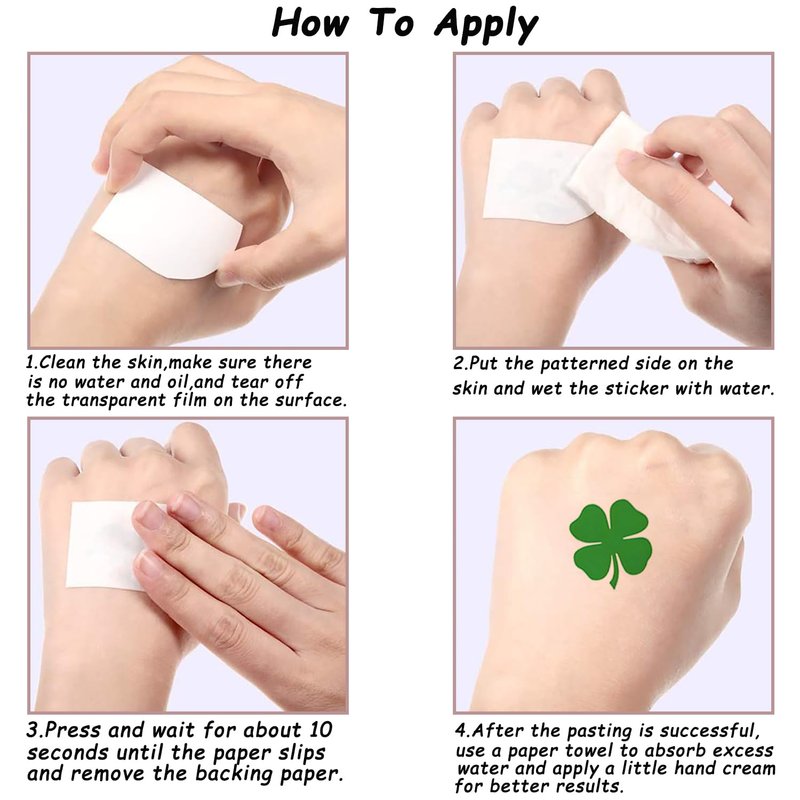 How To Apply

1.Clean the skin,make sure there is no water and oil,and tear off the transparent film on the surface.

2.Put the patterned side on the skin and wet the sticker with water.

3.Press and wait for about 10 seconds until the paper slips and remove the backing paper.

4.After the pasting is successful, use a paper towel to absorb excess water and apply a little hand cream for better results.