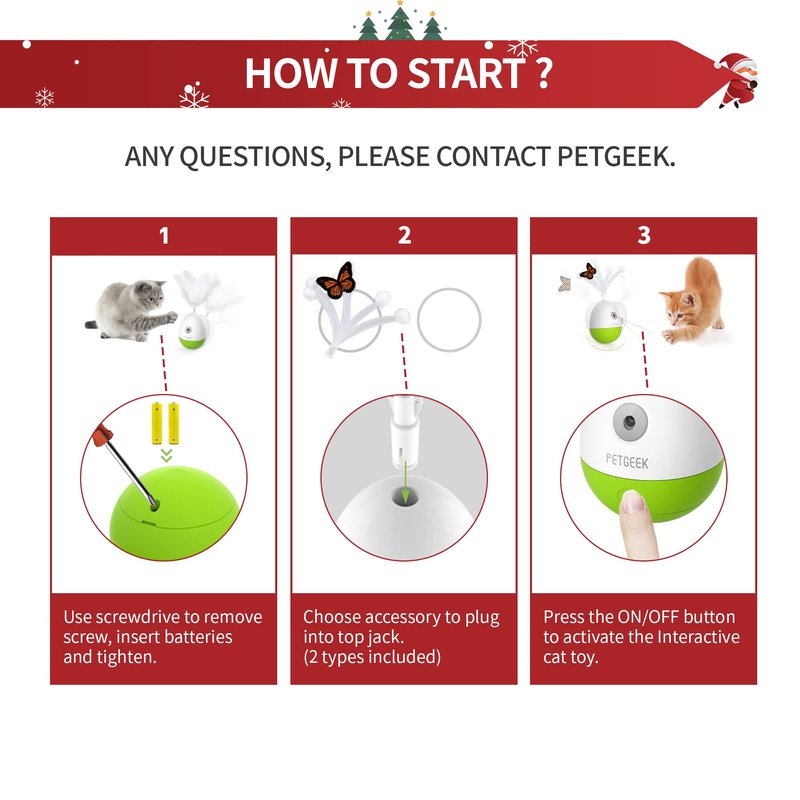 HOW TO START ?

ANY QUESTIONS, PLEASE CONTACT PETGEEK.

1

Use screwdrive to remove screw, insert batteries and tighten.

2

Choose accessory to plug into top jack. (2 types included)

3

PETGEEK

Press the ON/OFF button to activate the Interactive cat toy.