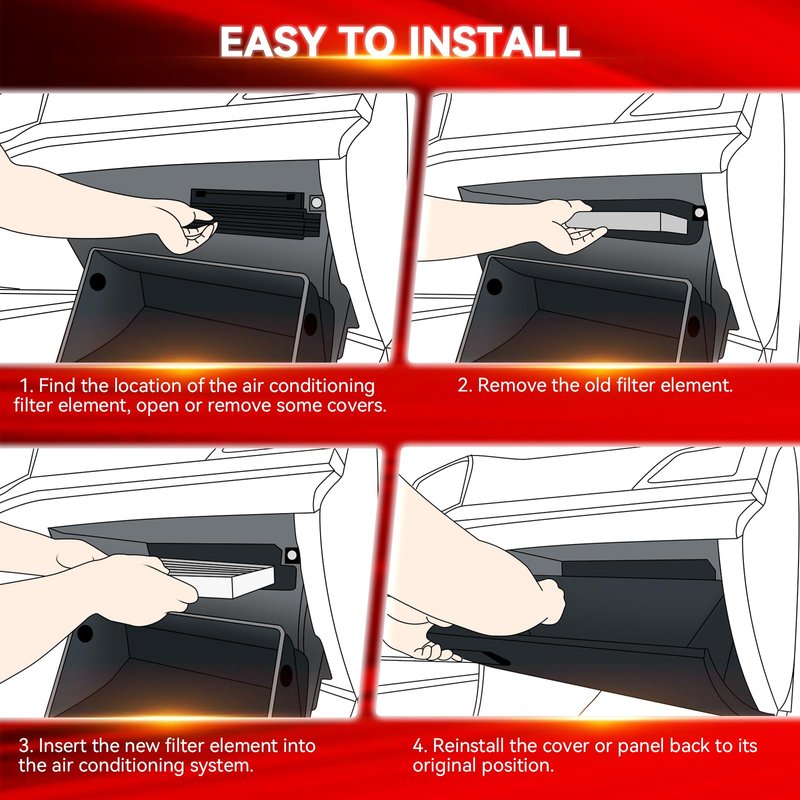 EASY TO INSTALL

1. Find the location of the air conditioning filter element, open or remove some covers.

2. Remove the old filter element.

3. Insert the new filter element into the air conditioning system.

4. Reinstall the cover or panel back to its original position.