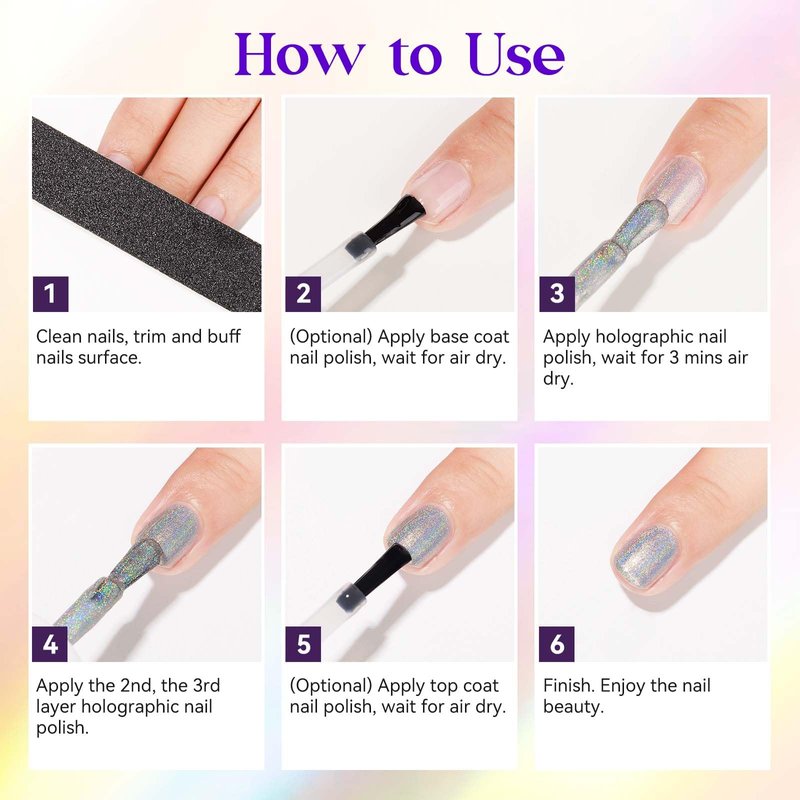 How to Use

1

Clean nails, trim and buff nails surface.

2

(Optional) Apply base coat nail polish, wait for air dry.

3

Apply holographic nail polish, wait for 3 mins air dry.

4

Apply the 2nd, the 3rd layer holographic nail polish.

5

(Optional) Apply top coat nail polish, wait for air dry.

6

Finish. Enjoy the nail beauty.