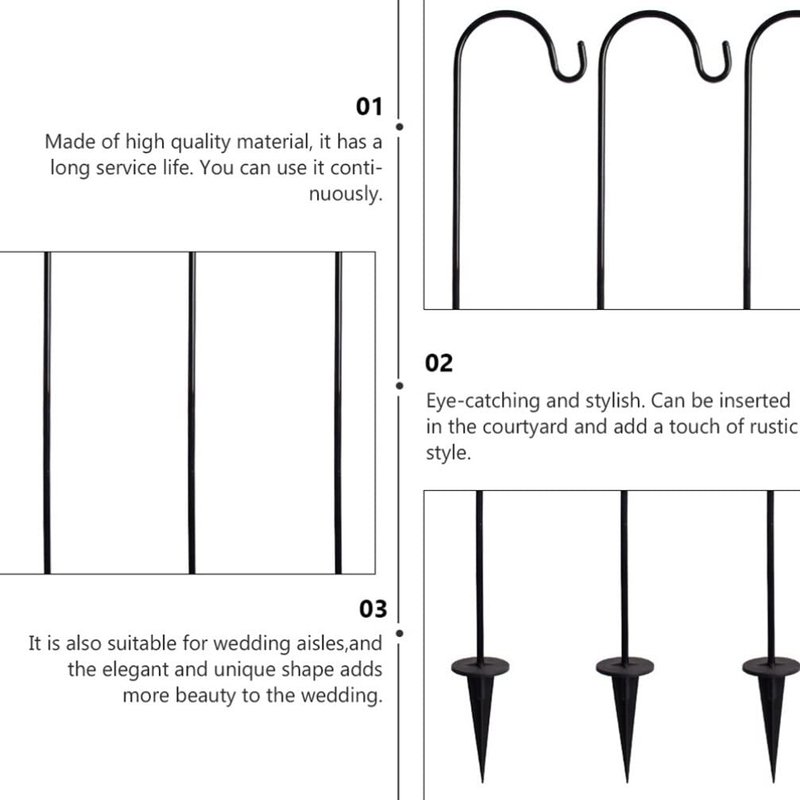 01

Made of high quality material, it has a long service life. You can use it continuously.

02

Eye-catching and stylish. Can be inserted in the courtyard and add a touch of rustic style.

03

It is also suitable for wedding aisles,and the elegant and unique shape adds more beauty to the wedding.