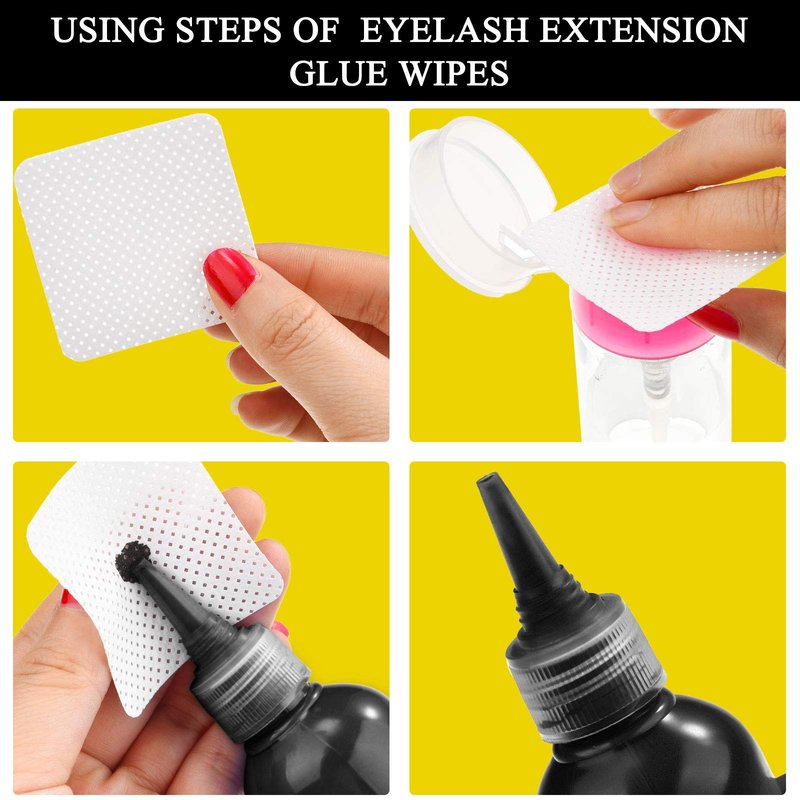 USING STEPS OF  EYELASH EXTENSION GLUE WIPES