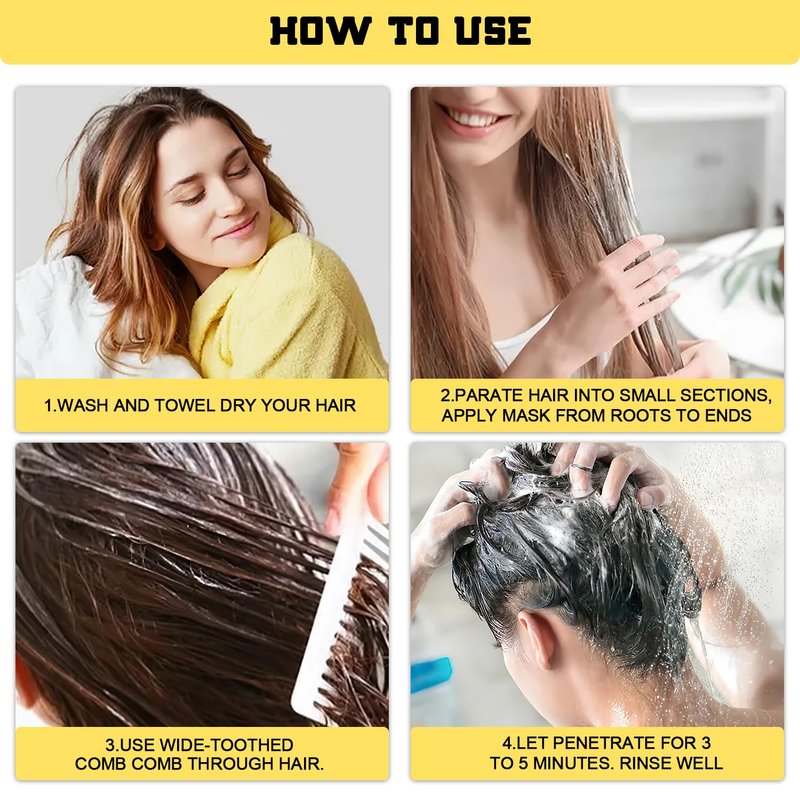 HOW TO USE

1.WASH AND TOWEL DRY YOUR HAIR

2.PARATE HAIR INTO SMALL SECTIONS, APPLY MASK FROM ROOTS TO ENDS

3.USE WIDE-TOOTHED COMB COMB THROUGH HAIR.

4.LET PENETRATE FOR 3 TO 5 MINUTES. RINSE WELL