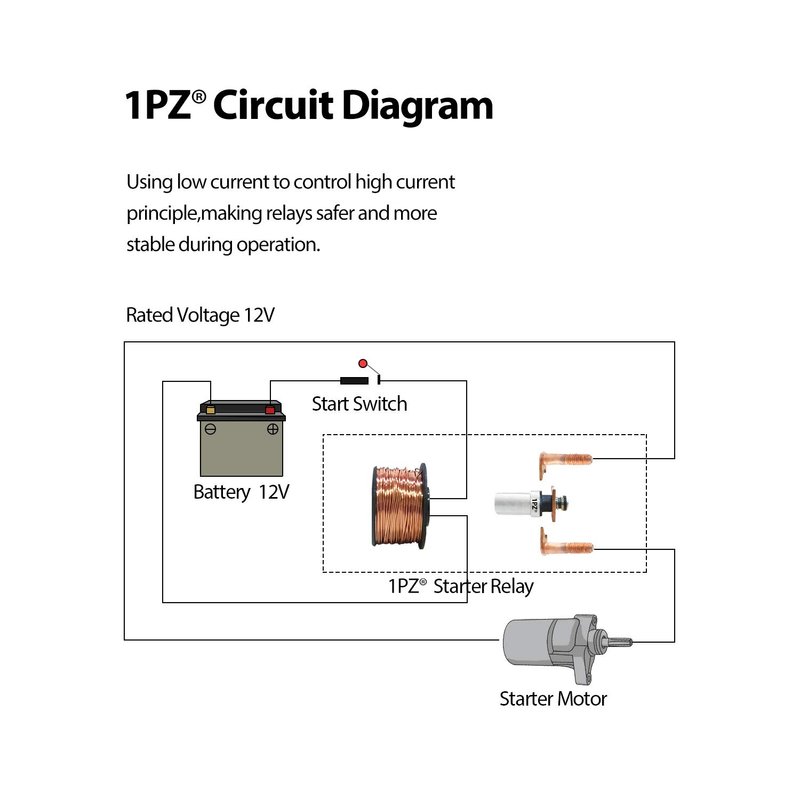 1PZ® Circuit Diagram

Using low current to control high current principle,making relays safer and more stable during operation.

Rated Voltage 12V

Start Switch

Battery 12V

1PZ

1PZ® Starter Relay

Starter Motor