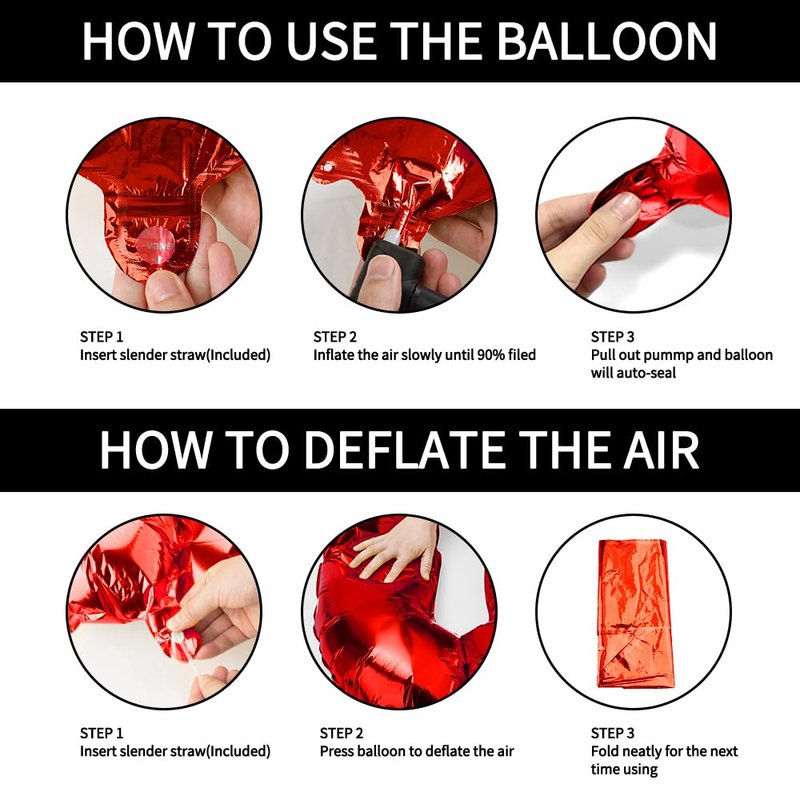 HOW TO USE THE BALLOON

valve

STEP 1
Insert slender straw(Included)

STEP 2
Inflate the air slowly until 90% filed

STEP 3
Pull out pummp and balloon will auto-seal

HOW TO DEFLATE THE AIR

STEP 1
Insert slender straw(Included)

STEP 2
Press balloon to deflate the air

STEP 3
Fold neatly for the next time using