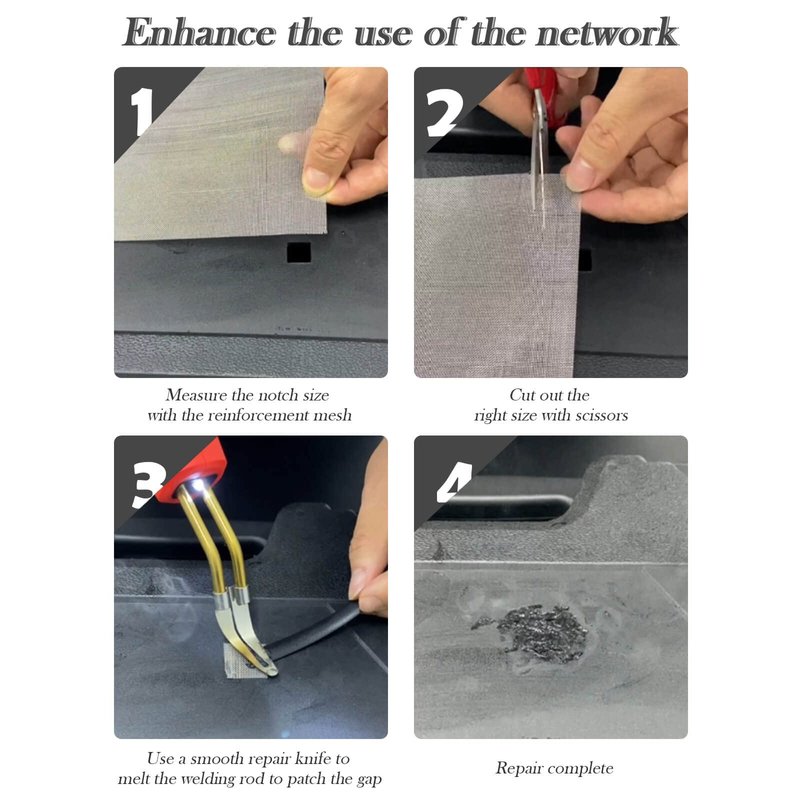 Enhance the use of the network

1

Measure the notch size with the reinforcement mesh

2

Cut out the right size with scissors

3

Use a smooth repair knife to melt the welding rod to patch the gap

4

Repair complete