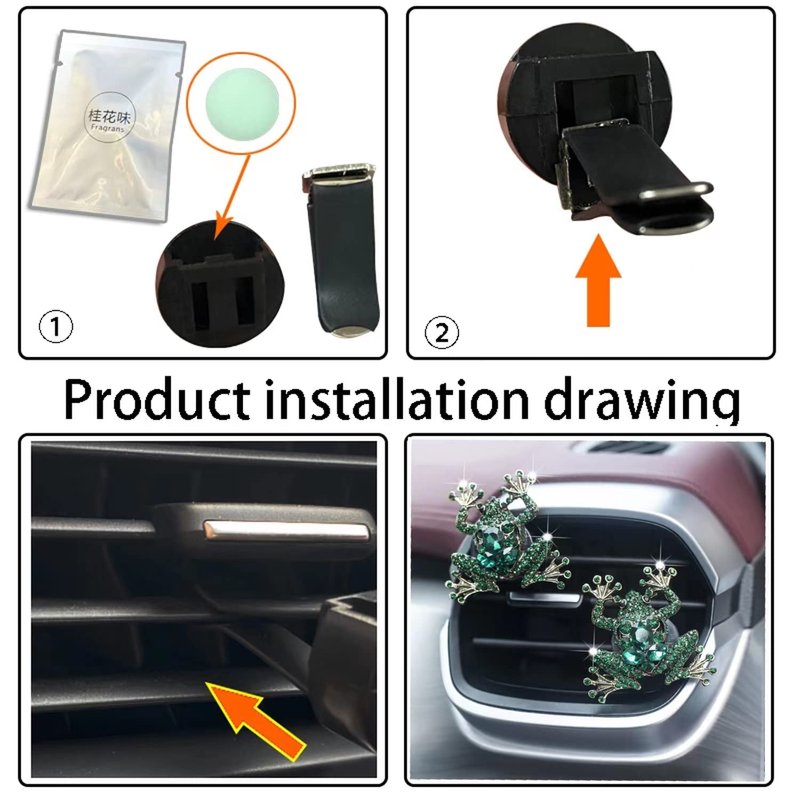 桂花味
Fragrans

①

②

Product installation drawing