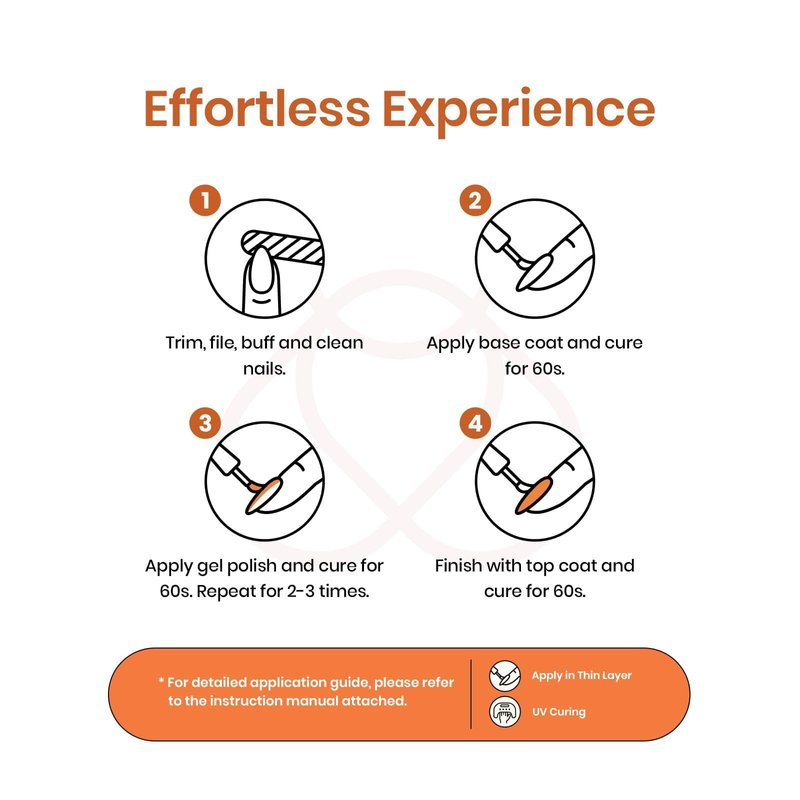 Effortless Experience

1

Trim, file, buff and clean nails.

2

Apply base coat and cure for 60s.

3

Apply gel polish and cure for 60s. Repeat for 2-3 times.

4

Finish with top coat and cure for 60s.

* For detailed application guide, please refer to the instruction manual attached.

Apply in Thin Layer

UV Curing