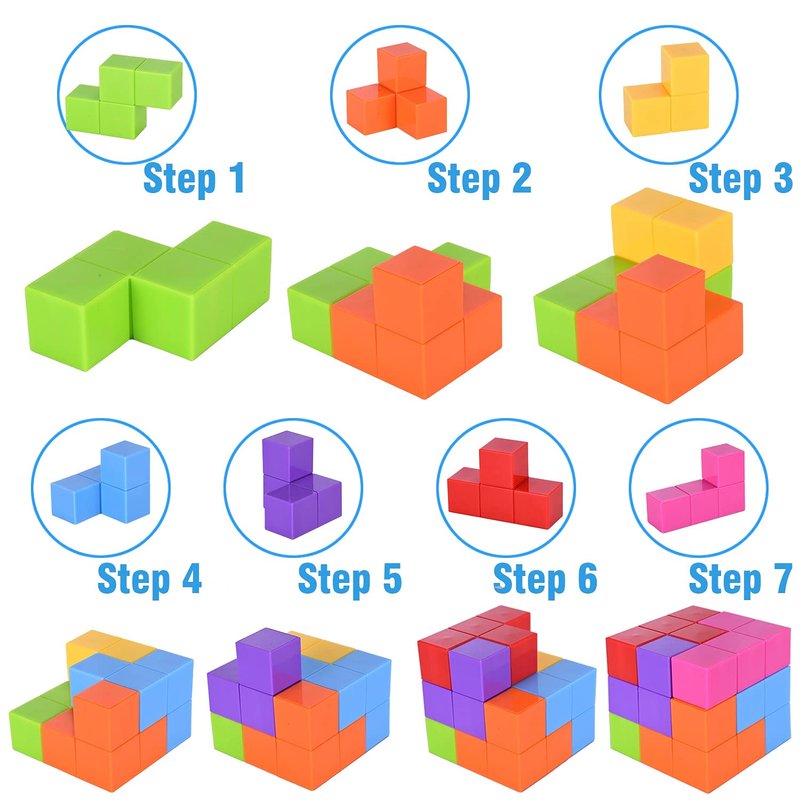 Step 1
Step 2
Step 3
Step 4
Step 5
Step 6
Step 7