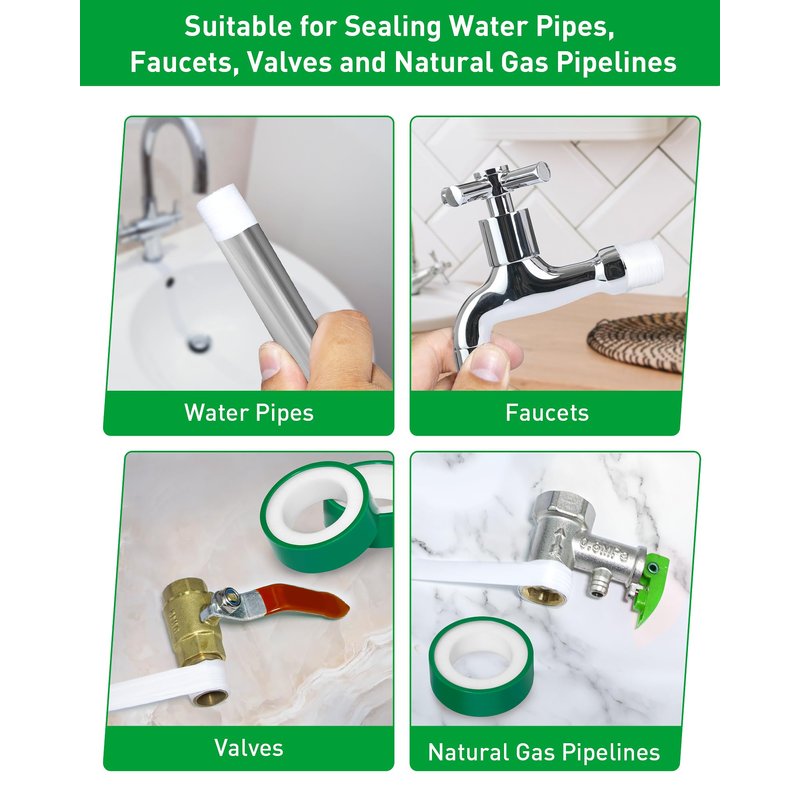 Suitable for Sealing Water Pipes, Faucets, Valves and Natural Gas Pipelines

Water Pipes

Faucets

Valves

Natural Gas Pipelines