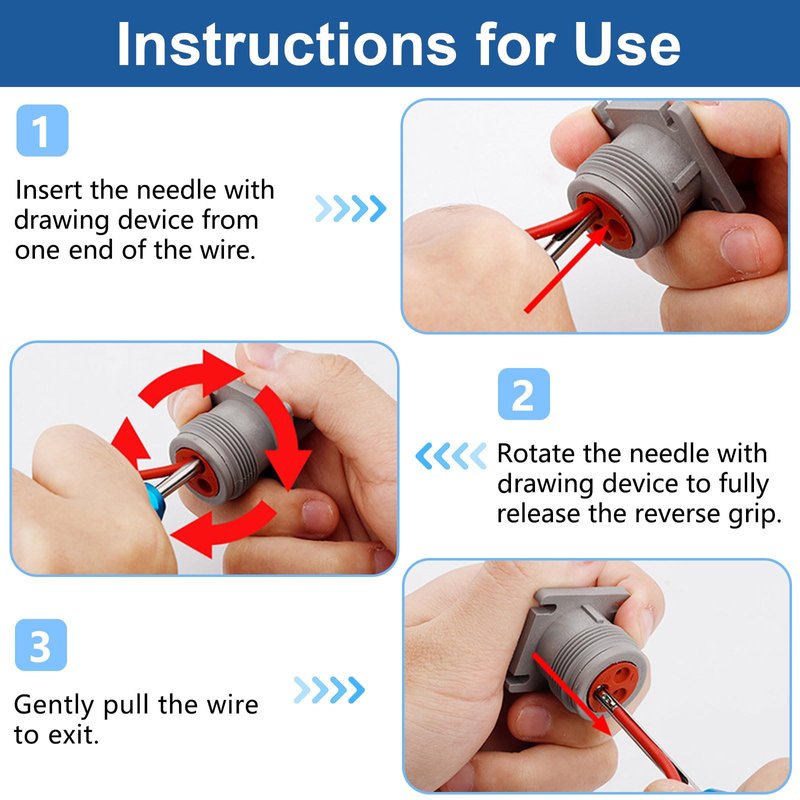 Instructions for Use

1

Insert the needle with drawing device from one end of the wire.

2

Rotate the needle with drawing device to fully release the reverse grip.

3

Gently pull the wire to exit.