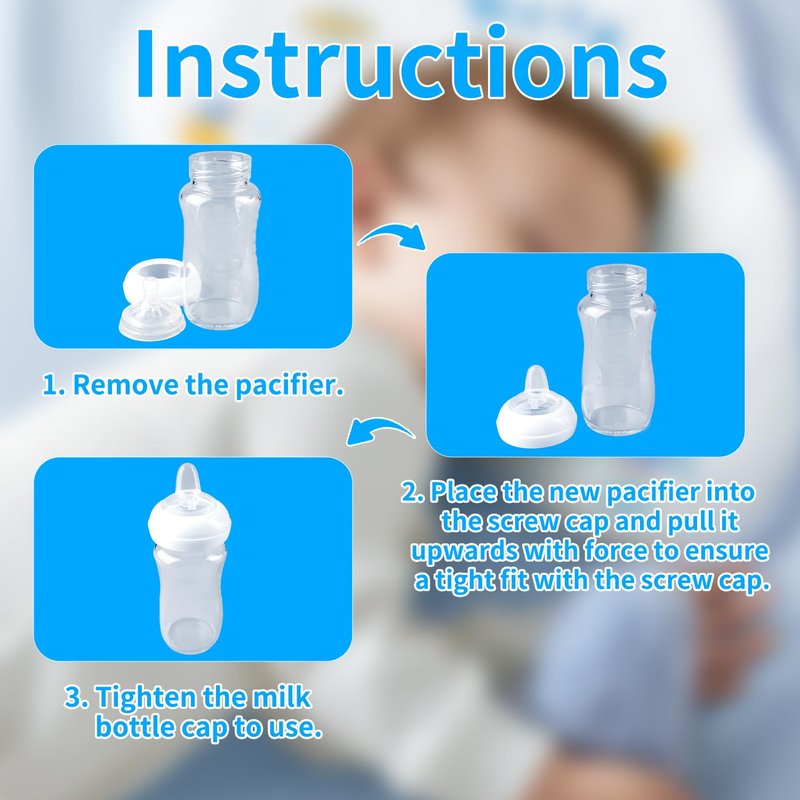 Instructions

1. Remove the pacifier.

2. Place the new pacifier into the screw cap and pull it upwards with force to ensure a tight fit with the screw cap.

3. Tighten the milk bottle cap to use.