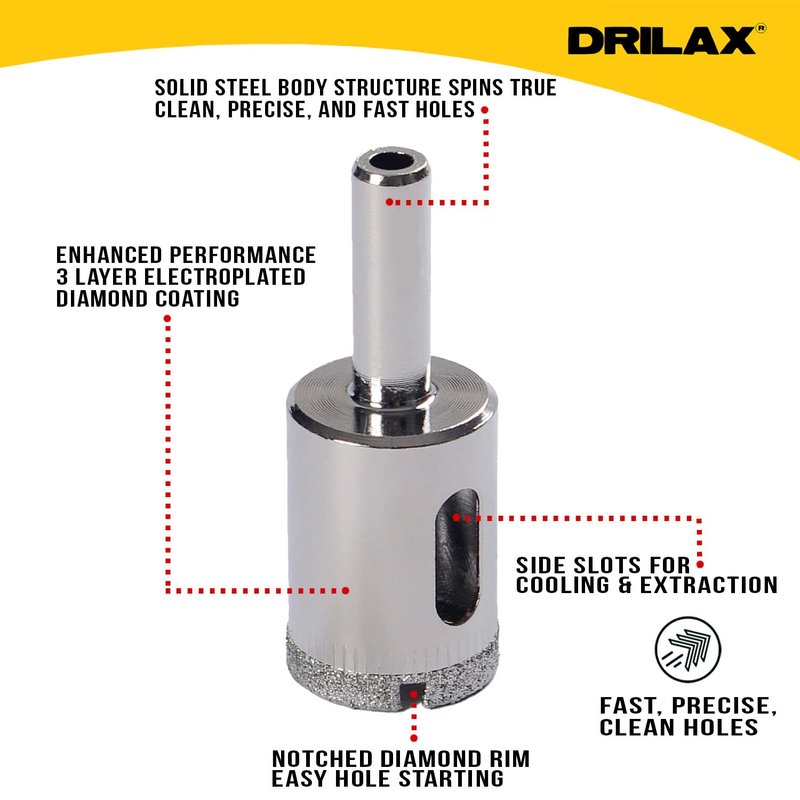 DRILAX®

SOLID STEEL BODY STRUCTURE SPINS TRUE
CLEAN, PRECISE, AND FAST HOLES

ENHANCED PERFORMANCE
3 LAYER ELECTROPLATED
DIAMOND COATING

SIDE SLOTS FOR
COOLING & EXTRACTION

FAST, PRECISE,
CLEAN HOLES

NOTCHED DIAMOND RIM
EASY HOLE STARTING