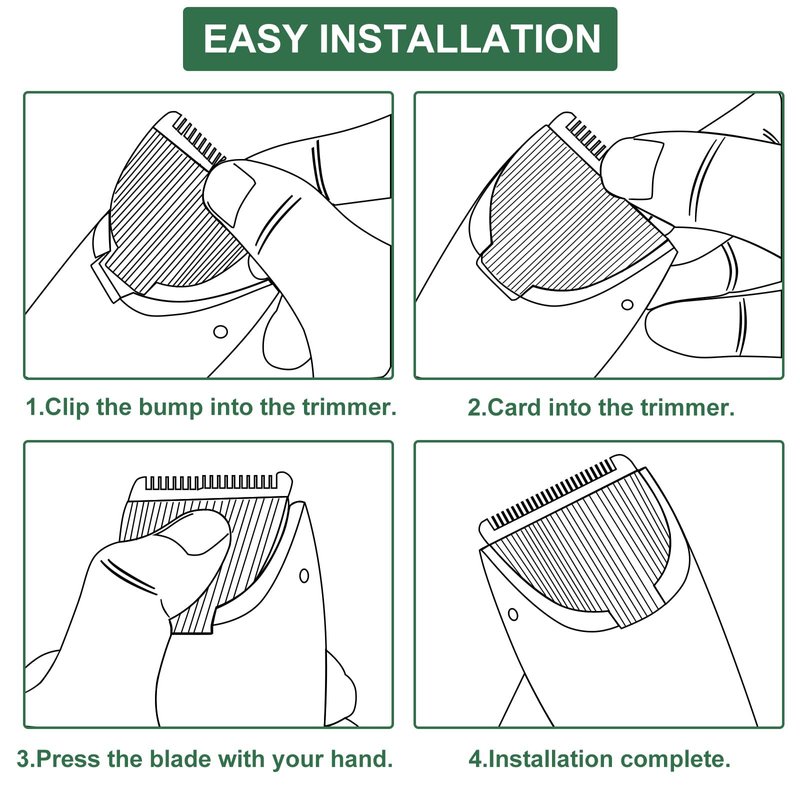 EASY INSTALLATION

1.Clip the bump into the trimmer.

2.Card into the trimmer.

3.Press the blade with your hand.

4.Installation complete.