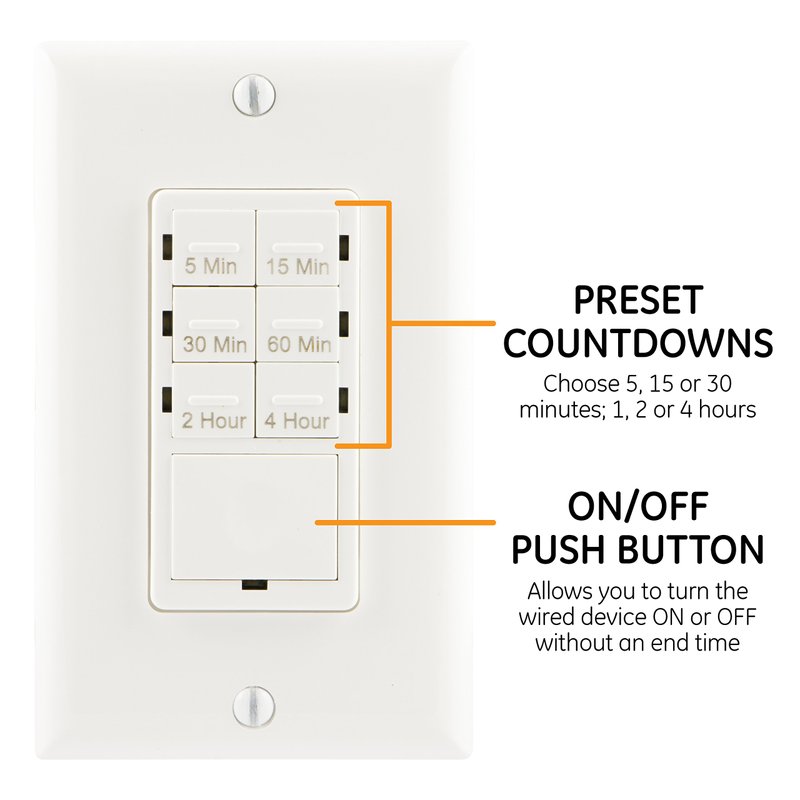 5 Min
15 Min
30 Min
60 Min
2 Hour
4 Hour

PRESET COUNTDOWNS
Choose 5, 15 or 30 minutes; 1, 2 or 4 hours

ON/OFF PUSH BUTTON
Allows you to turn the wired device ON or OFF without an end time