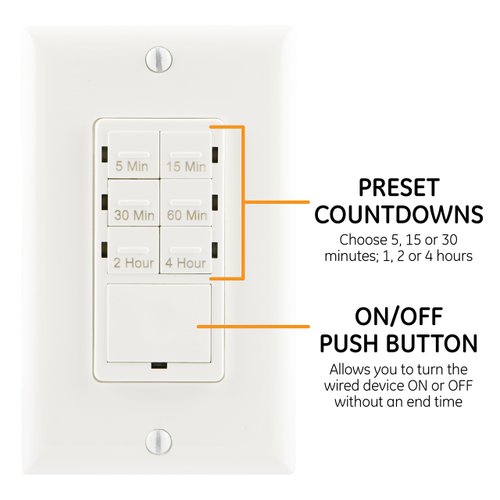 5 Min
15 Min
30 Min
60 Min
2 Hour
4 Hour

PRESET COUNTDOWNS
Choose 5, 15 or 30 minutes; 1, 2 or 4 hours

ON/OFF PUSH BUTTON
Allows you to turn the wired device ON or OFF without an end time