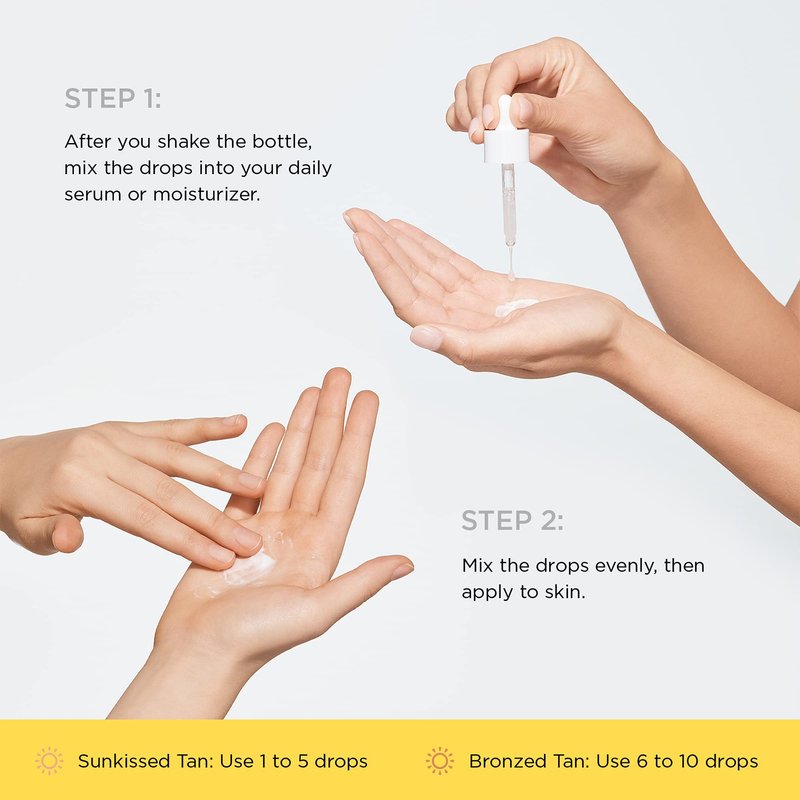 STEP 1:

After you shake the bottle, mix the drops into your daily serum or moisturizer.

STEP 2:

Mix the drops evenly, then apply to skin.

Sunkissed Tan: Use 1 to 5 drops

Bronzed Tan: Use 6 to 10 drops