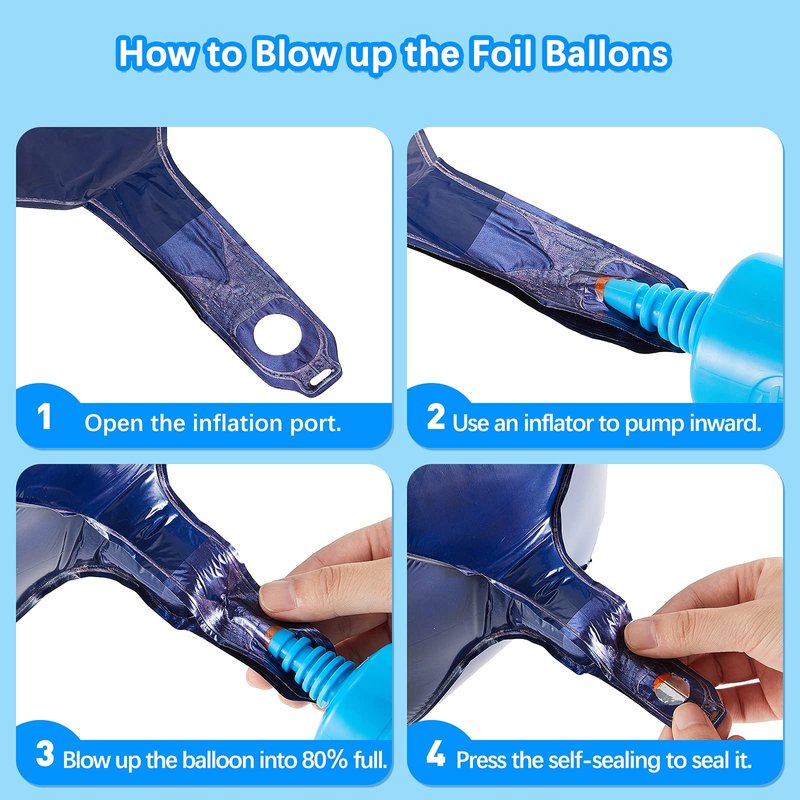 How to Blow up the Foil Ballons

1 Open the inflation port.

2 Use an inflator to pump inward.

3 Blow up the balloon into 80% full.

4 Press the self-sealing to seal it.