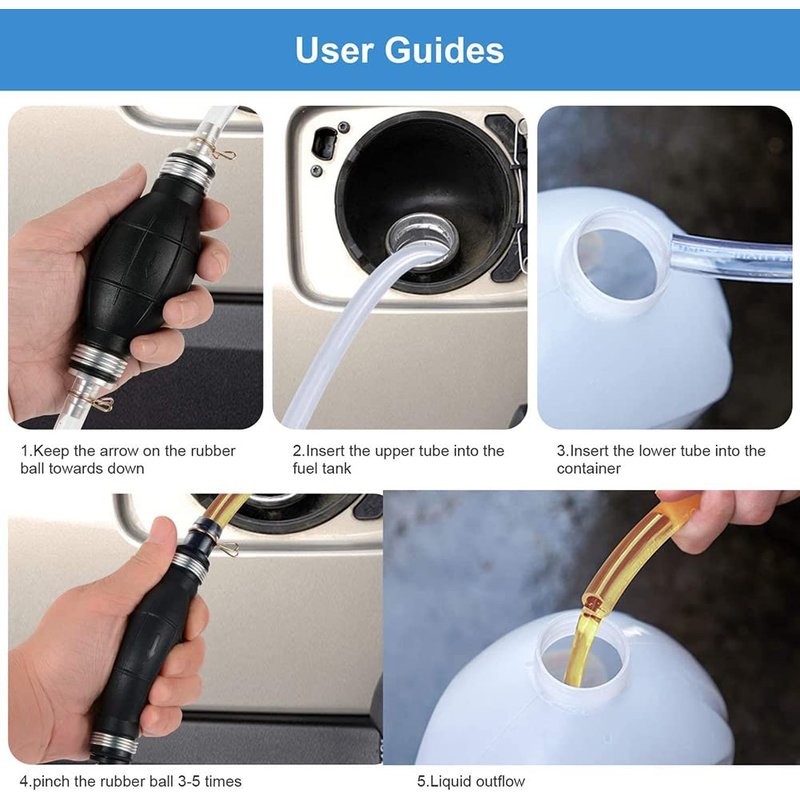 User Guides

1.Keep the arrow on the rubber ball towards down

2.Insert the upper tube into the fuel tank

3.Insert the lower tube into the container

4.pinch the rubber ball 3-5 times

5.Liquid outflow