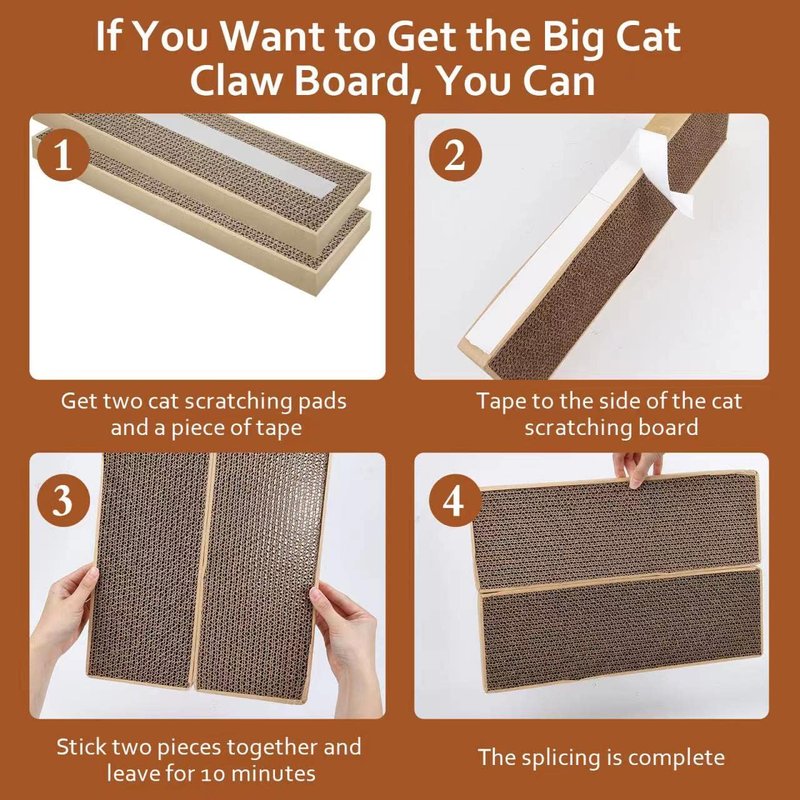 If You Want to Get the Big Cat Claw Board, You Can

1

Get two cat scratching pads and a piece of tape

2

Tape to the side of the cat scratching board

3

Stick two pieces together and leave for 10 minutes

4

The splicing is complete