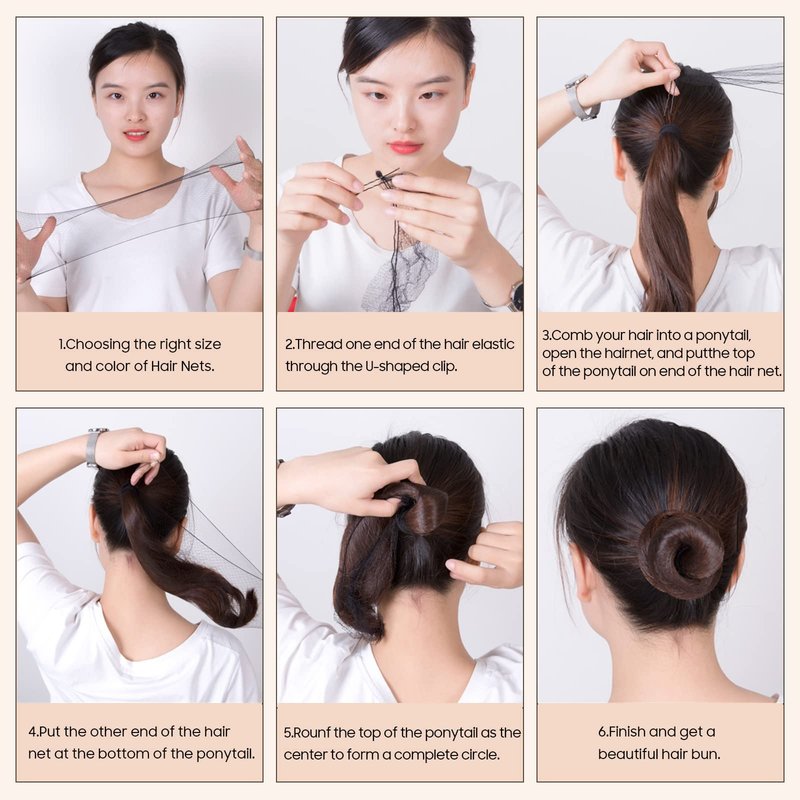 1.Choosing the right size and color of Hair Nets.

2.Thread one end of the hair elastic through the U-shaped clip.

3.Comb your hair into a ponytail, open the hairnet, and putthe top of the ponytail on end of the hair net.

4.Put the other end of the hair net at the bottom of the ponytail.

5.Rounf the top of the ponytail as the center to form a complete circle.

6.Finish and get a beautiful hair bun.