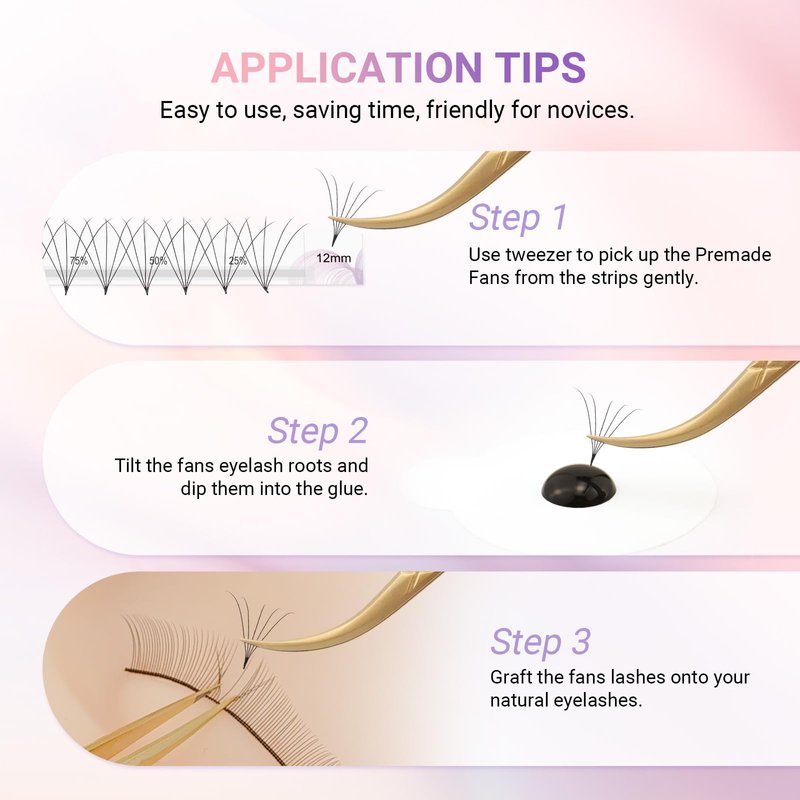 APPLICATION TIPS

Easy to use, saving time, friendly for novices.

75% 50% 25% 12mm

Step 1

Use tweezer to pick up the Premade Fans from the strips gently.

Step 2

Tilt the fans eyelash roots and dip them into the glue.

Step 3

Graft the fans lashes onto your natural eyelashes.