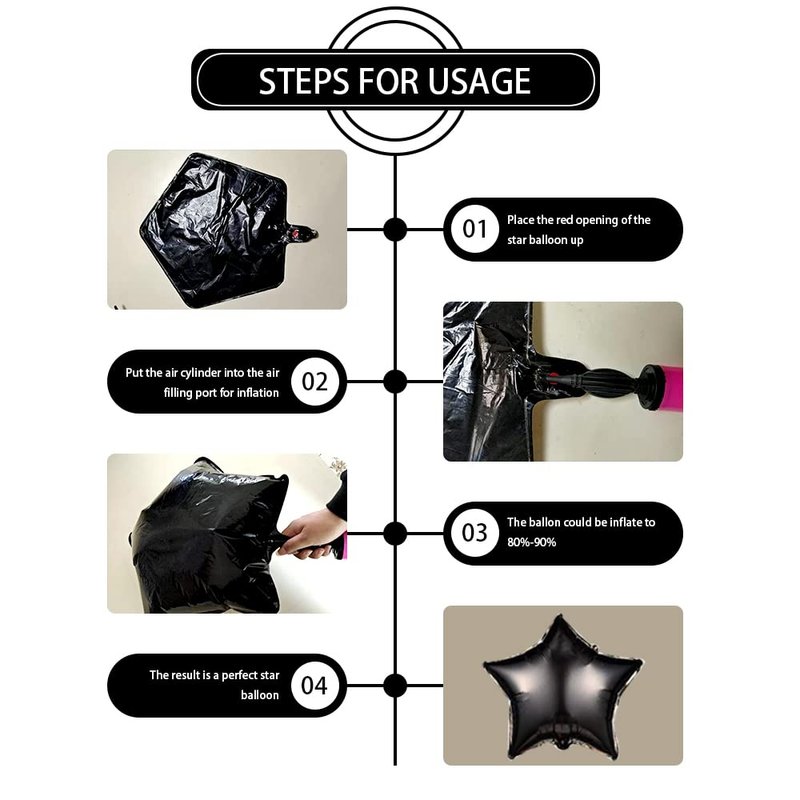 STEPS FOR USAGE

01 Place the red opening of the star balloon up

Put the air cylinder into the air filling port for inflation 02

03 The ballon could be inflate to 80%-90%

The result is a perfect star balloon 04