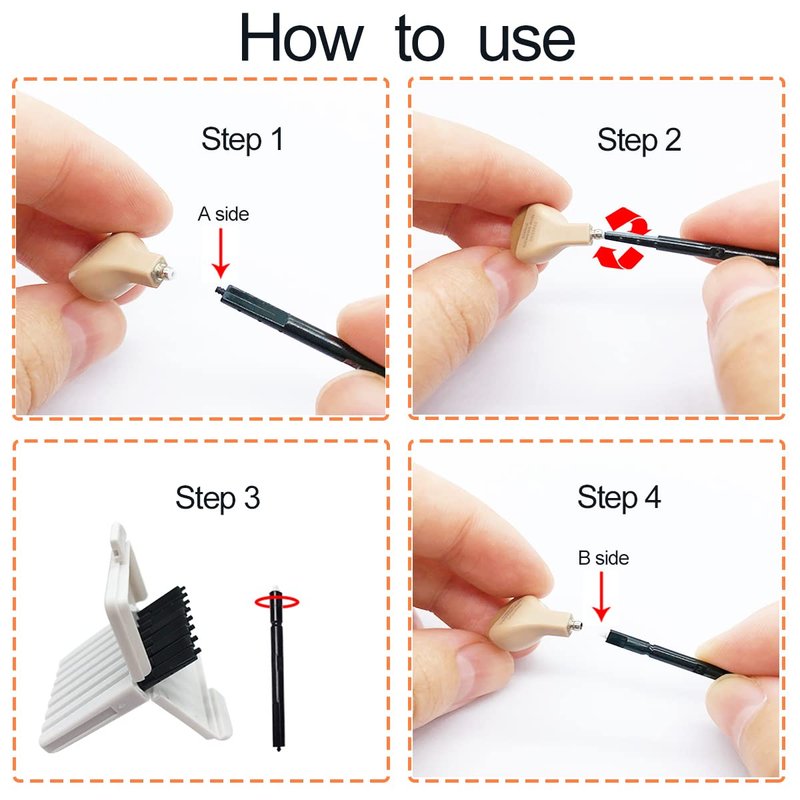 How to use

Step 1

A side

Step 2

Step 3

Step 4

B side