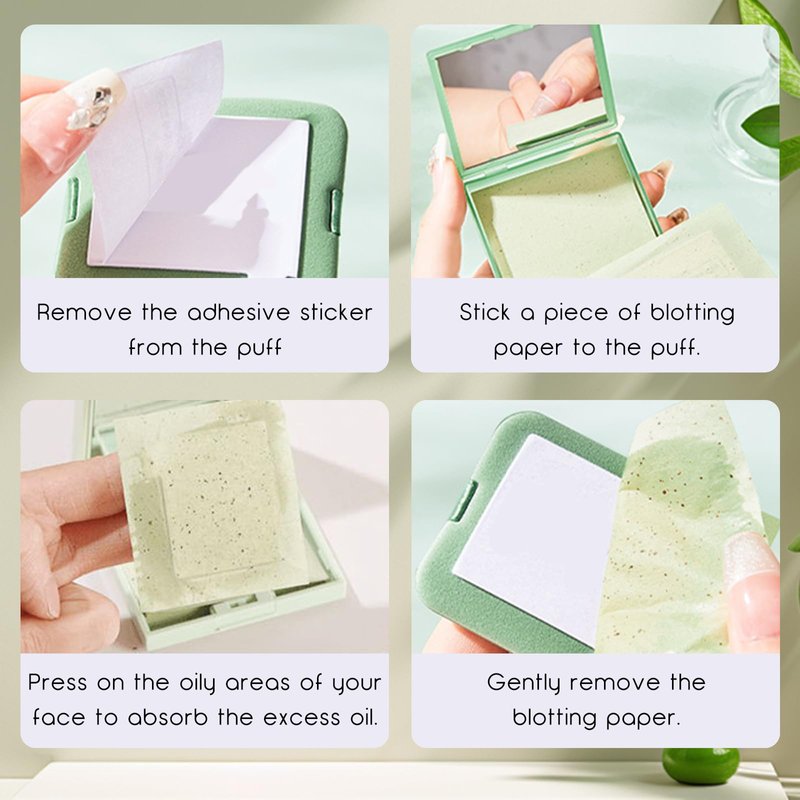 Remove the adhesive sticker from the puff

Stick a piece of blotting paper to the puff.

Press on the oily areas of your face to absorb the excess oil.

Gently remove the blotting paper.