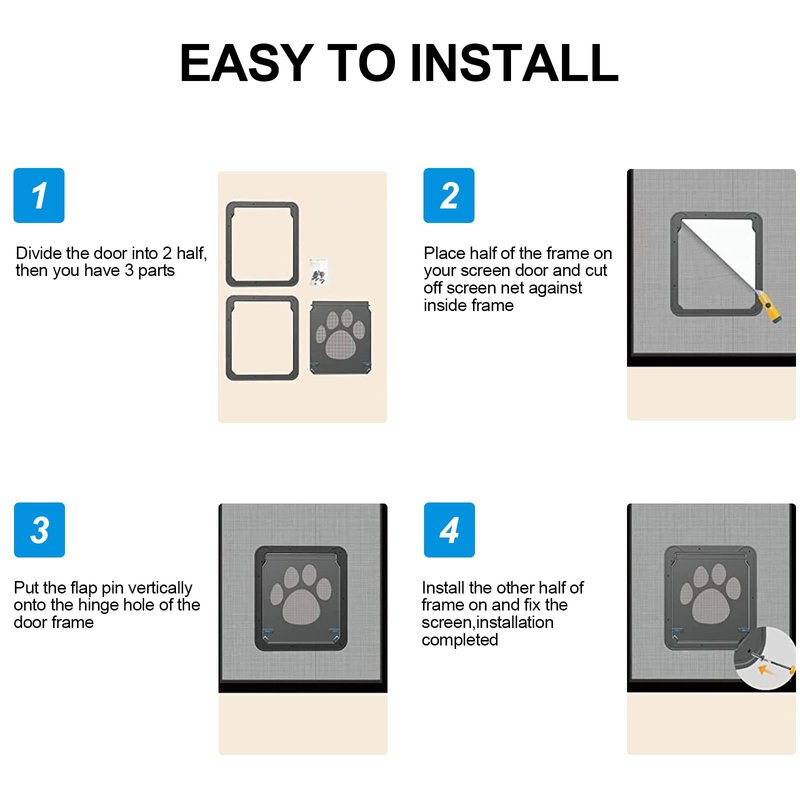 EASY TO INSTALL

1

Divide the door into 2 half, then you have 3 parts

2

Place half of the frame on your screen door and cut off screen net against inside frame

3

Put the flap pin vertically onto the hinge hole of the door frame

4

Install the other half of frame on and fix the screen,installation completed