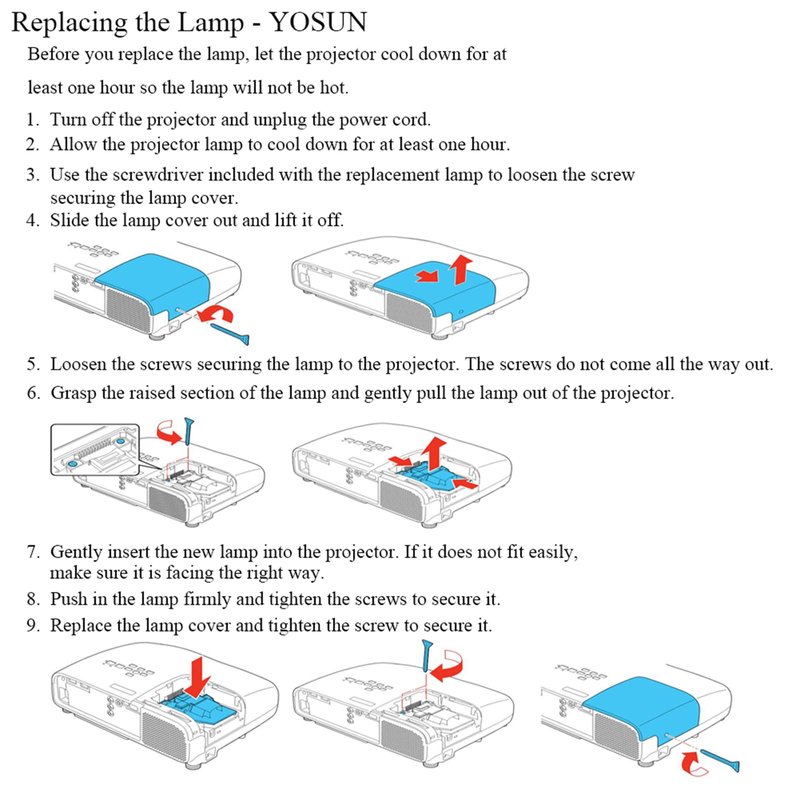 Replacing the Lamp - YOSUN

Before you replace the lamp, let the projector cool down for at least one hour so the lamp will not be hot.

1. Turn off the projector and unplug the power cord.
2. Allow the projector lamp to cool down for at least one hour.
3. Use the screwdriver included with the replacement lamp to loosen the screw securing the lamp cover.
4. Slide the lamp cover out and lift it off.

5. Loosen the screws securing the lamp to the projector. The screws do not come all the way out.
6. Grasp the raised section of the lamp and gently pull the lamp out of the projector.

7. Gently insert the new lamp into the projector. If it does not fit easily, make sure it is facing the right way.
8. Push in the lamp firmly and tighten the screws to secure it.
9. Replace the lamp cover and tighten the screw to secure it.