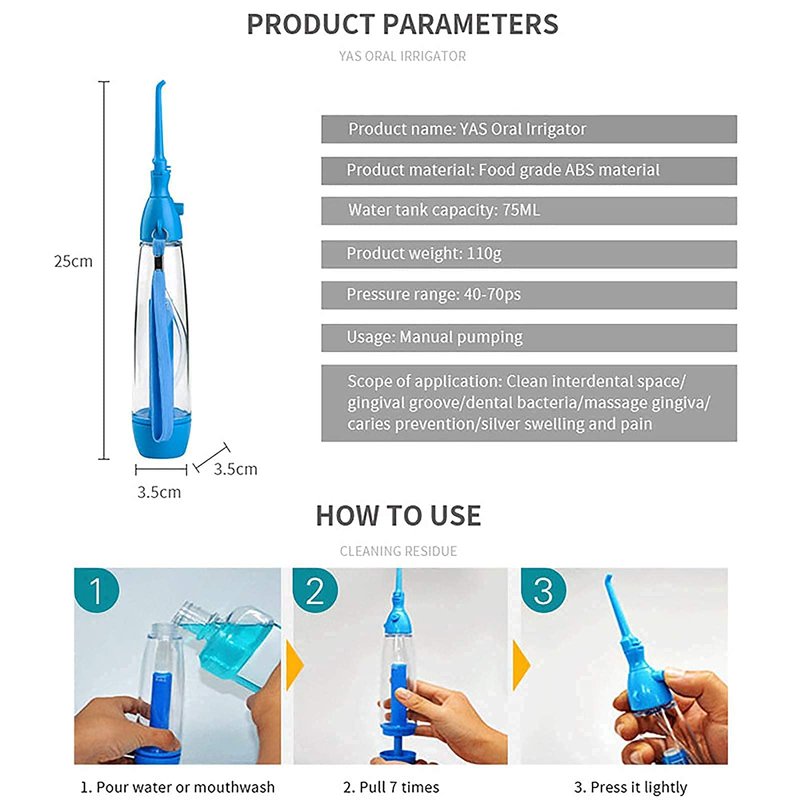 PRODUCT PARAMETERS

YAS ORAL IRRIGATOR

25cm

3.5cm

3.5cm

Product name: YAS Oral Irrigator

Product material: Food grade ABS material

Water tank capacity: 75ML

Product weight: 110g

Pressure range: 40-70ps

Usage: Manual pumping

Scope of application: Clean interdental space/ gingival groove/dental bacteria/massage gingiva/ caries prevention/silver swelling and pain

HOW TO USE

CLEANING RESIDUE

1

2

3

1. Pour water or mouthwash

2. Pull 7 times

3. Press it lightly