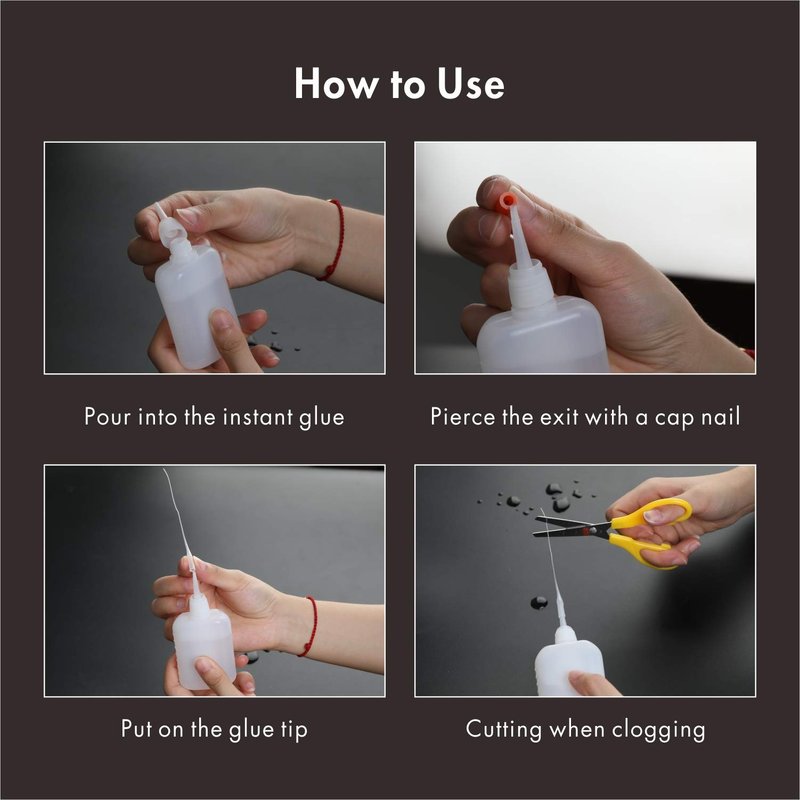 How to Use

Pour into the instant glue

Pierce the exit with a cap nail

Put on the glue tip

Cutting when clogging