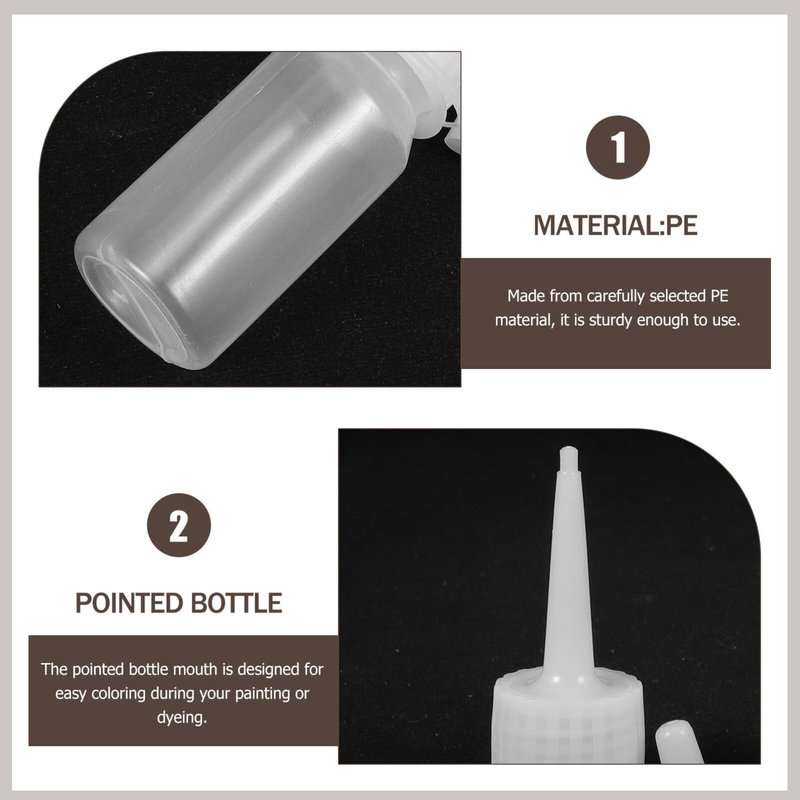 1

MATERIAL:PE

Made from carefully selected PE material, it is sturdy enough to use.

2

POINTED BOTTLE

The pointed bottle mouth is designed for easy coloring during your painting or dyeing.