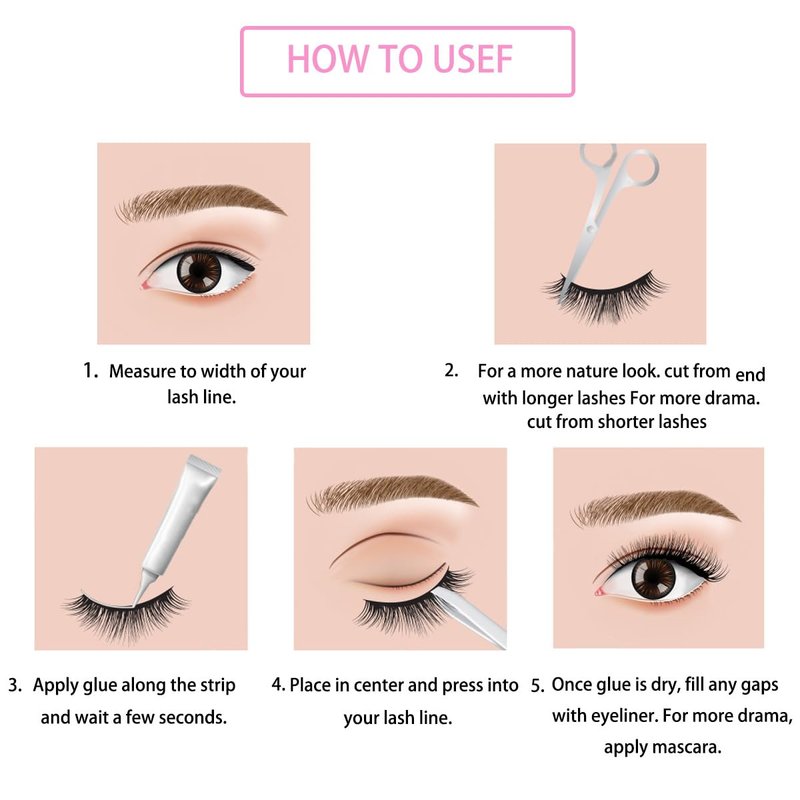 HOW TO USEF

1. Measure to width of your lash line.

2. For a more nature look. cut from end with longer lashes For more drama. cut from shorter lashes

3. Apply glue along the strip and wait a few seconds.

4. Place in center and press into your lash line.

5. Once glue is dry, fill any gaps with eyeliner. For more drama, apply mascara.