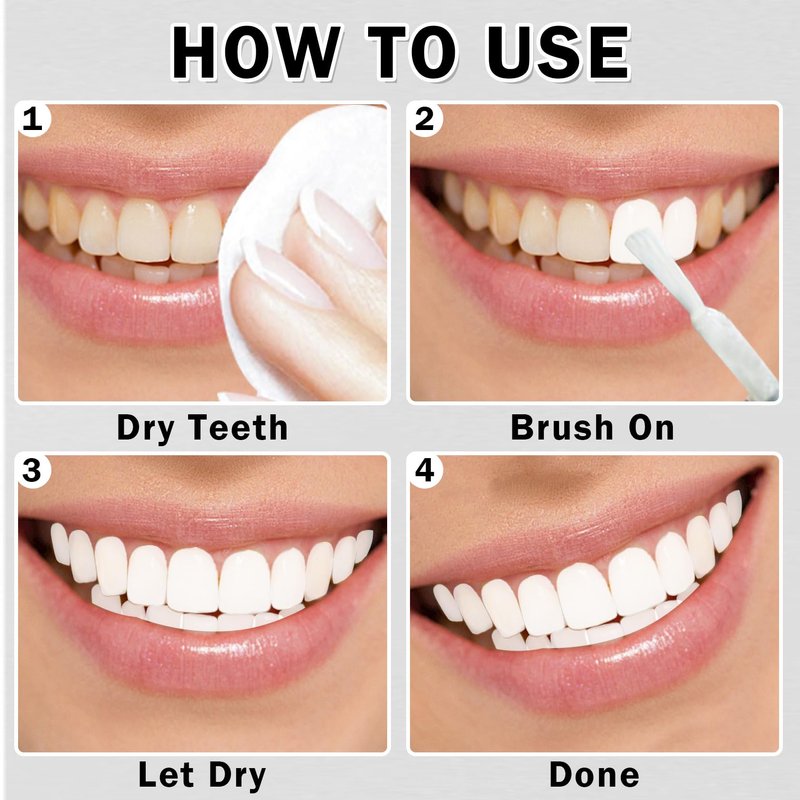 HOW TO USE

1

Dry Teeth

2

Brush On

3

Let Dry

4

Done