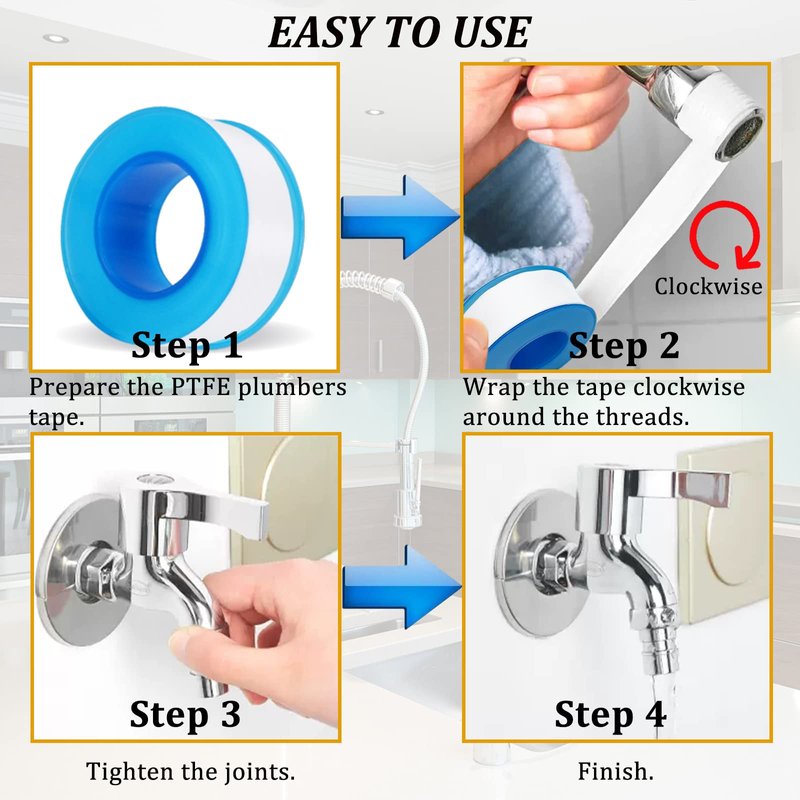 EASY TO USE

Step 1

Prepare the PTFE plumbers tape.

Clockwise

Step 2

Wrap the tape clockwise around the threads.

Step 3

Tighten the joints.

Step 4

Finish.