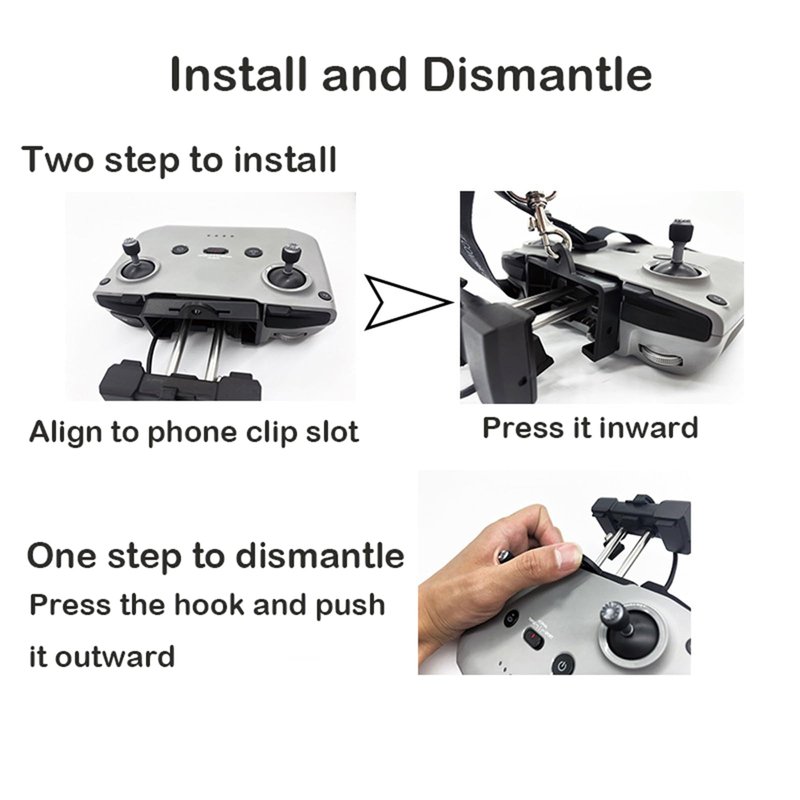 Install and Dismantle

Two step to install

Align to phone clip slot

Press it inward

One step to dismantle

Press the hook and push it outward