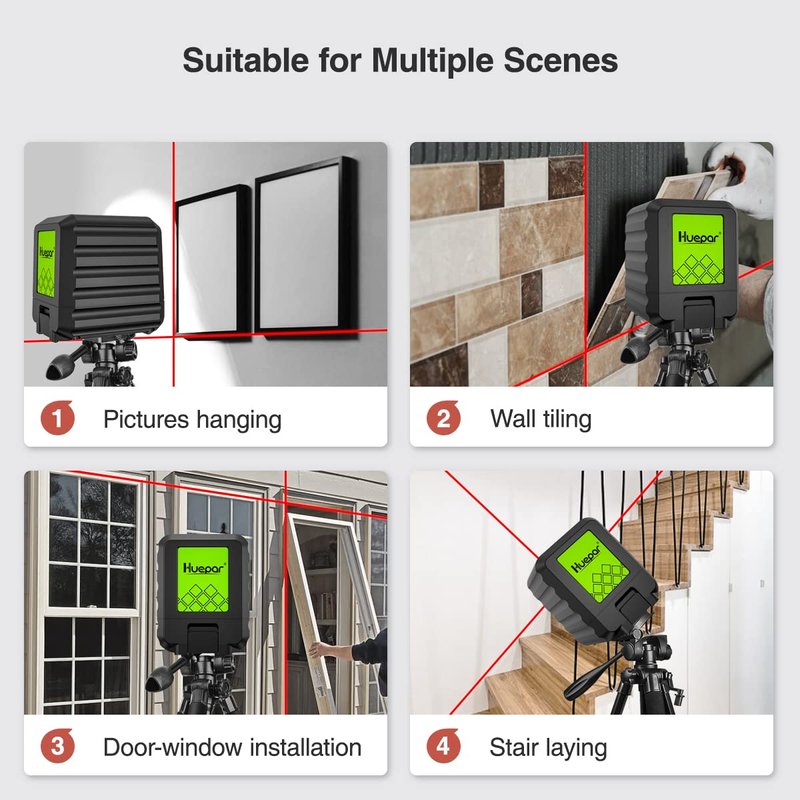 Suitable for Multiple Scenes

Huepar

1 Pictures hanging

Huepar

2 Wall tiling

Huepar

3 Door-window installation

Huepar

4 Stair laying