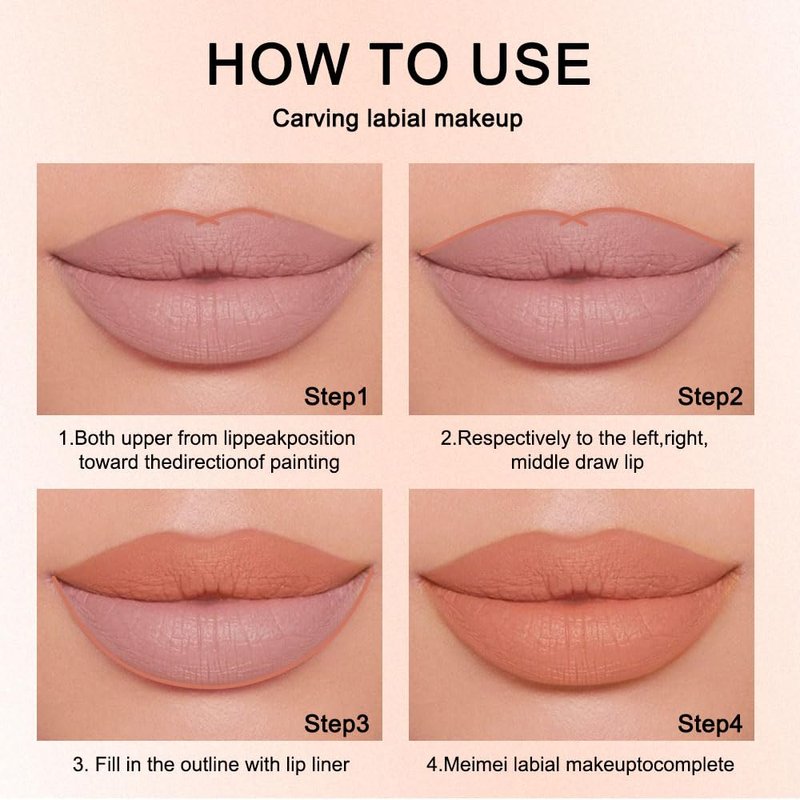 HOW TO USE

Carving labial makeup

Step1

1.Both upper from lippeakposition toward thedirectionof painting

Step2

2.Respectively to the left,right, middle draw lip

Step3

3. Fill in the outline with lip liner

Step4

4.Meimei labial makeuptocomplete