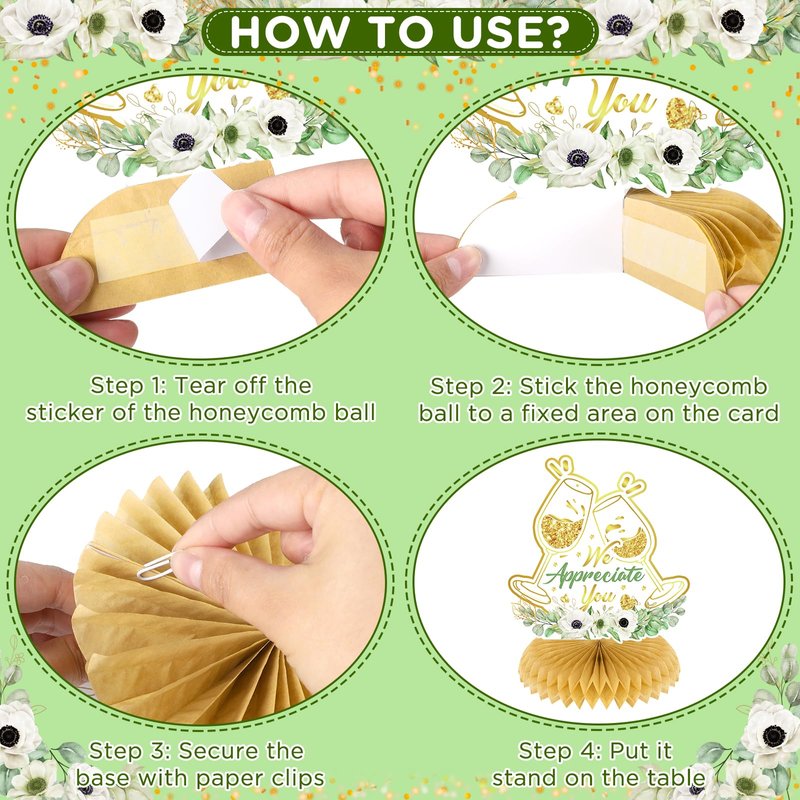 HOW TO USE?

You

You

Step 1: Tear off the sticker of the honeycomb ball

Step 2: Stick the honeycomb ball to a fixed area on the card

We Appreciate You

Step 3: Secure the base with paper clips

Step 4: Put it stand on the table